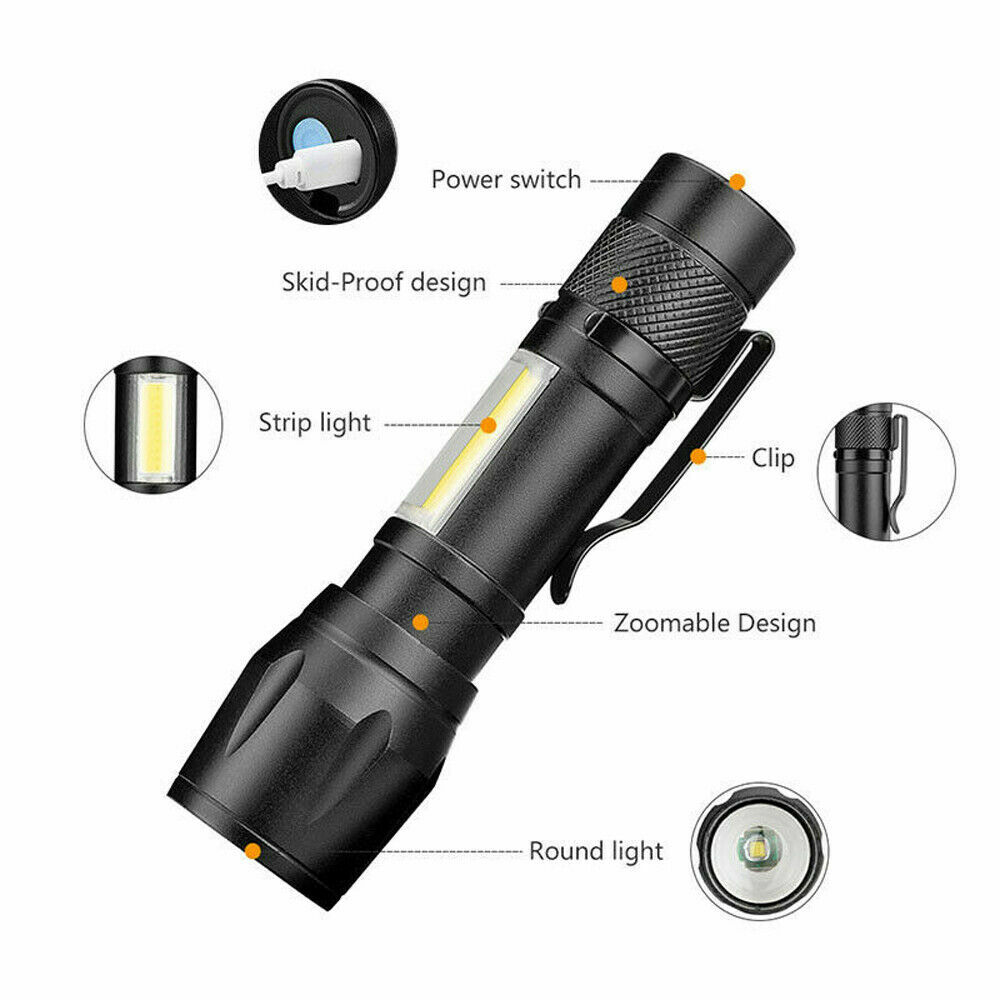 Power switch

Skid-Proof design

Strip light

Clip

Zoomable Design

Round light