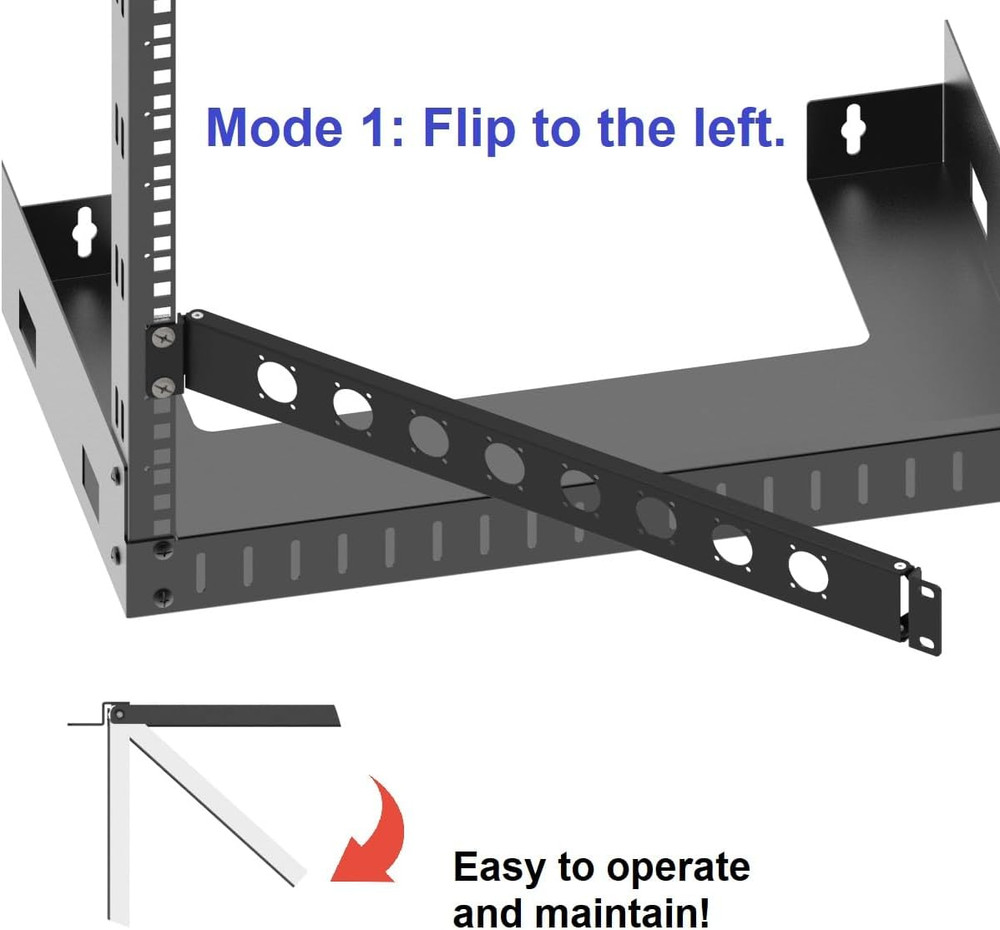 Mode 1: Flip to the left.

Easy to operate and maintain!