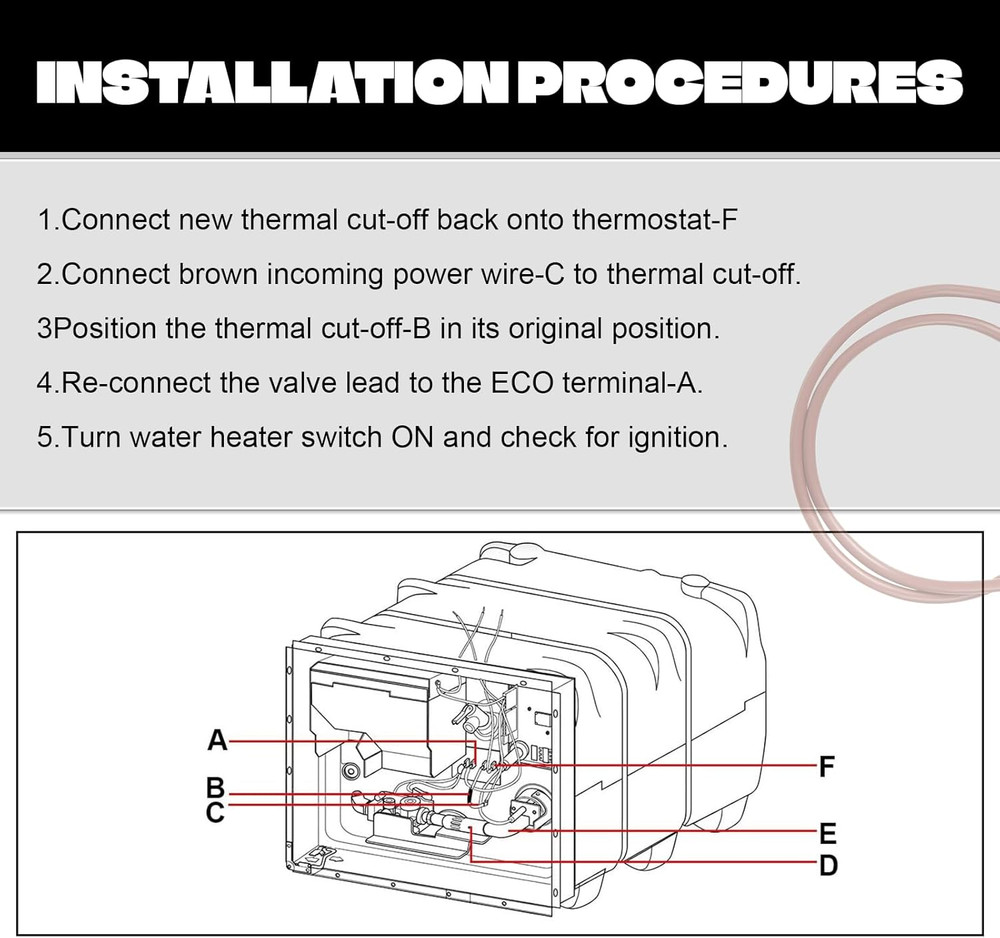 INSTALLATION PROCEDURES

1.Connect new thermal cut-off back onto thermostat-F

2.Connect brown incoming power wire-C to thermal cut-off.

3Position the thermal cut-off-B in its original position.

4.Re-connect the valve lead to the ECO terminal-A.

5.Turn water heater switch ON and check for ignition.

A
B
C
F
E
D