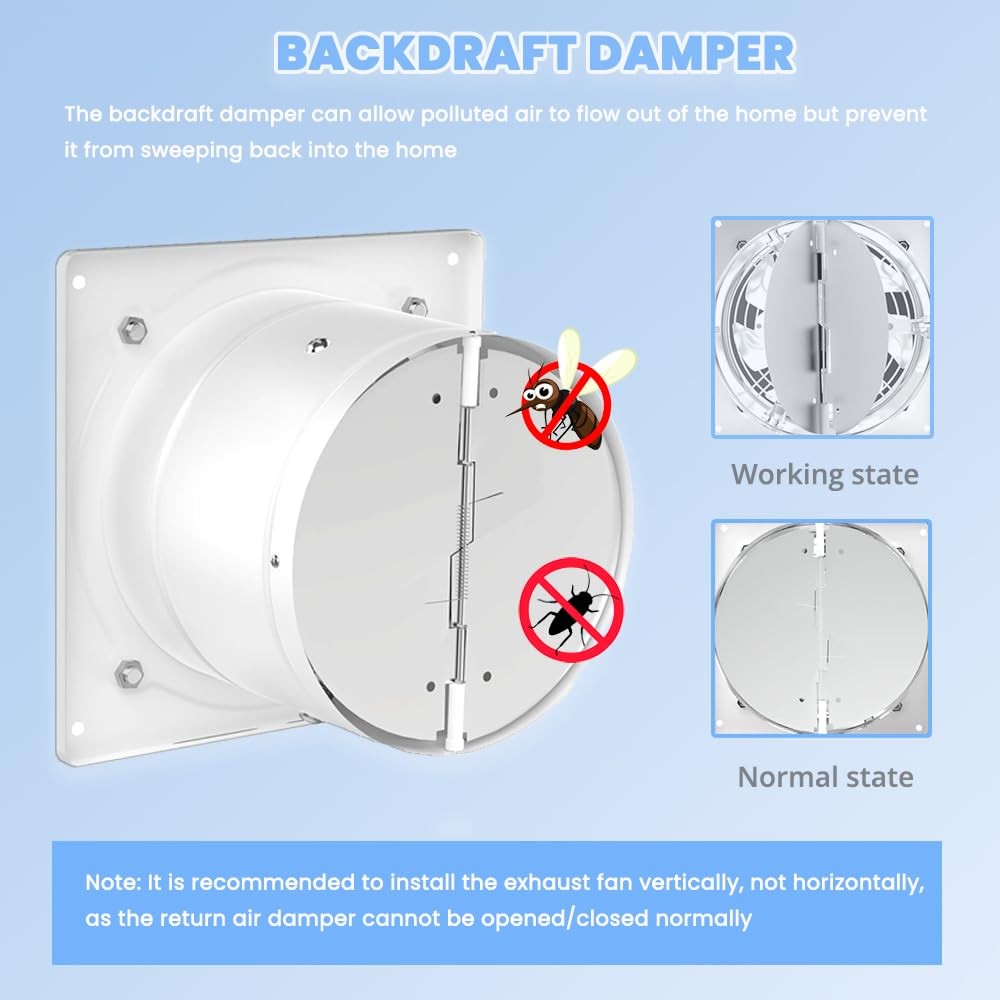 BACKDRAFT DAMPER

The backdraft damper can allow polluted air to flow out of the home but prevent it from sweeping back into the home

Working state

Normal state

Note: It is recommended to install the exhaust fan vertically, not horizontally, as the return air damper cannot be opened/closed normally