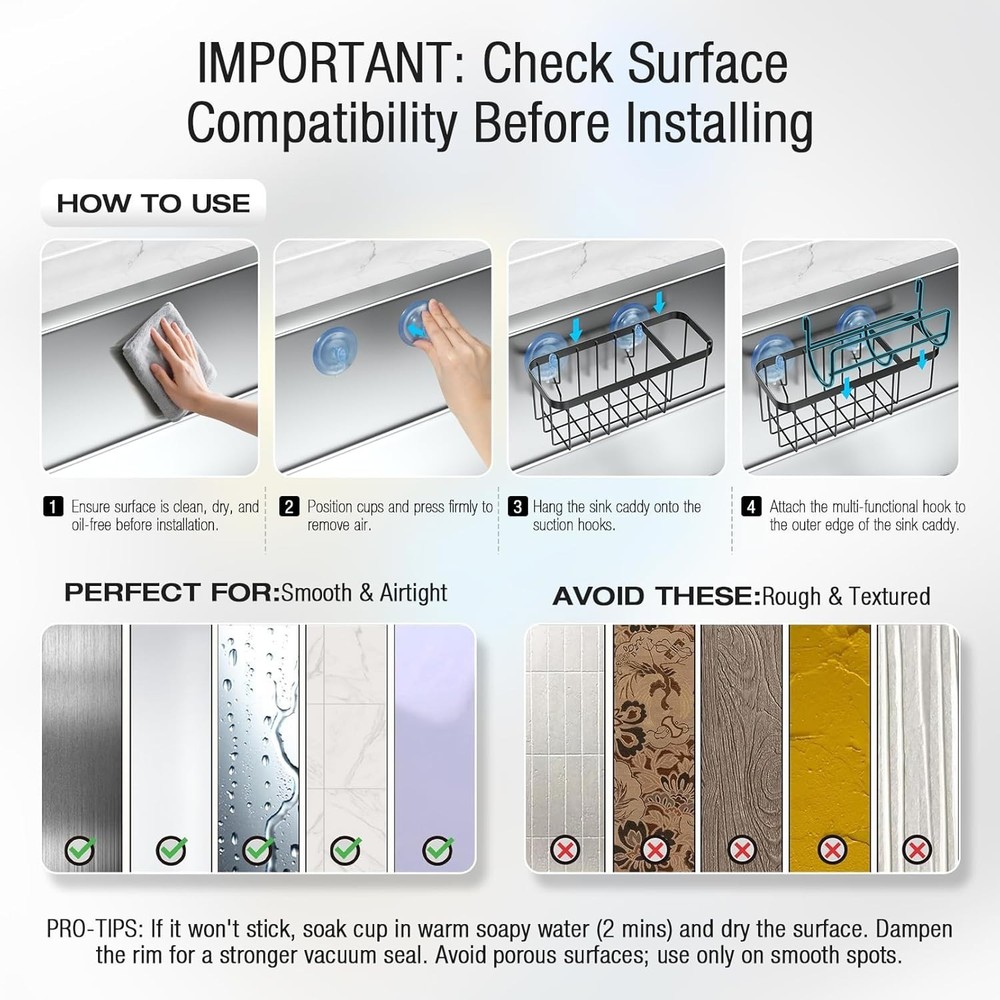 IMPORTANT: Check Surface Compatibility Before Installing

HOW TO USE

1 Ensure surface is clean, dry, and oil-free before installation.

2 Position cups and press firmly to remove air.

3 Hang the sink caddy onto the suction hooks.

4 Attach the multi-functional hook to the outer edge of the sink caddy.

PERFECT FOR:Smooth & Airtight

AVOID THESE:Rough & Textured

PRO-TIPS: If it won't stick, soak cup in warm soapy water (2 mins) and dry the surface. Dampen the rim for a stronger vacuum seal. Avoid porous surfaces; use only on smooth spots.