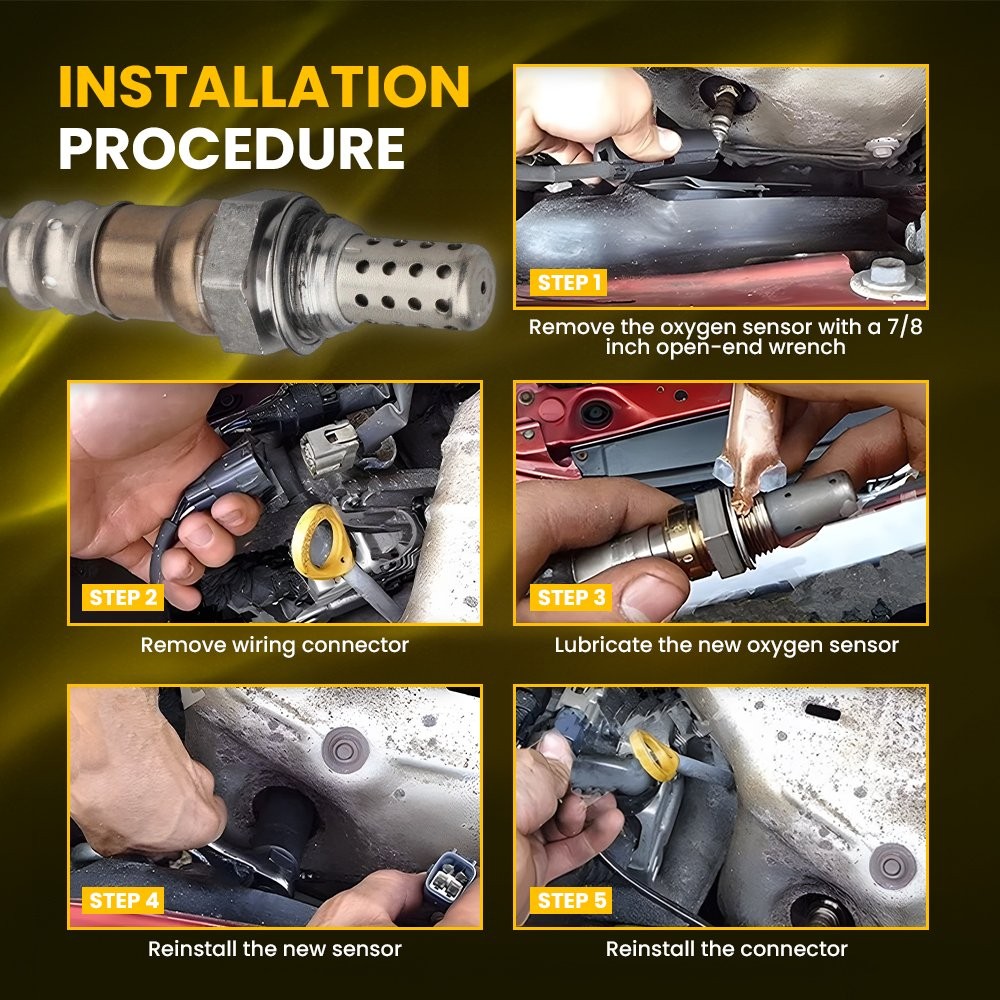 INSTALLATION PROCEDURE

STEP 1
Remove the oxygen sensor with a 7/8 inch open-end wrench

STEP 2
Remove wiring connector

STEP 3
Lubricate the new oxygen sensor

STEP 4
Reinstall the new sensor

STEP 5
Reinstall the connector