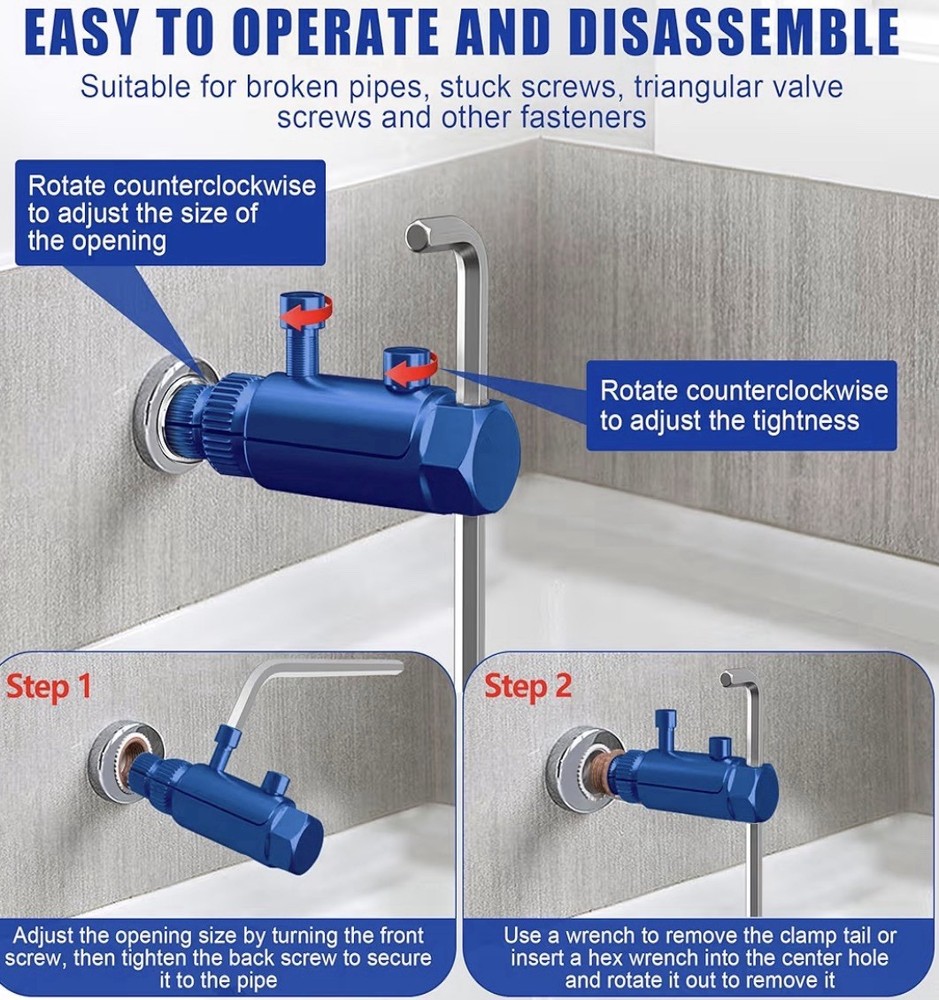 EASY TO OPERATE AND DISASSEMBLE

Suitable for broken pipes, stuck screws, triangular valve screws and other fasteners

Rotate counterclockwise to adjust the size of the opening

Rotate counterclockwise to adjust the tightness

Step 1

Adjust the opening size by turning the front screw, then tighten the back screw to secure it to the pipe

Step 2

Use a wrench to remove the clamp tail or insert a hex wrench into the center hole and rotate it out to remove it