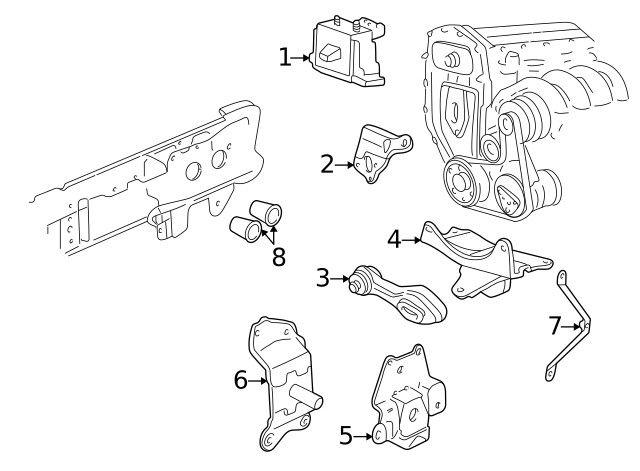 1
2
8
4
3
7
6
5