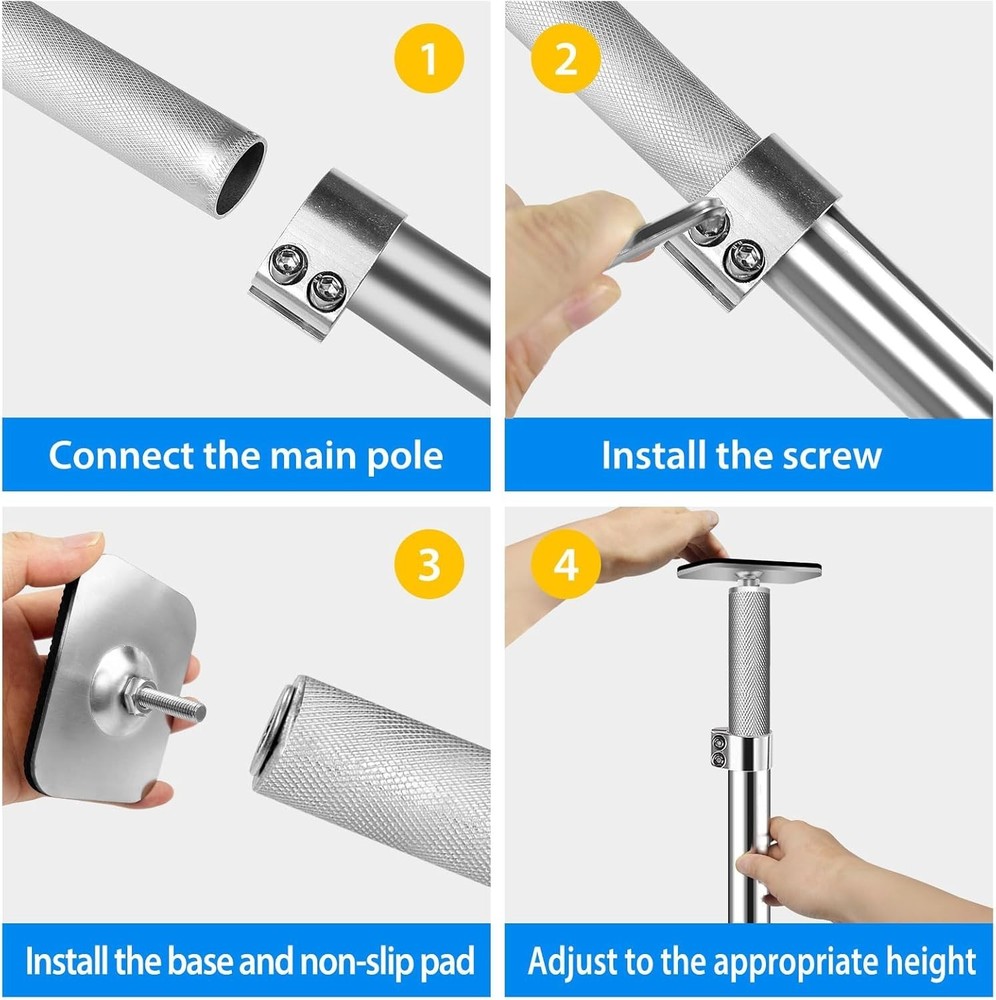 1

Connect the main pole

2

Install the screw

3

Install the base and non-slip pad

4

Adjust to the appropriate height