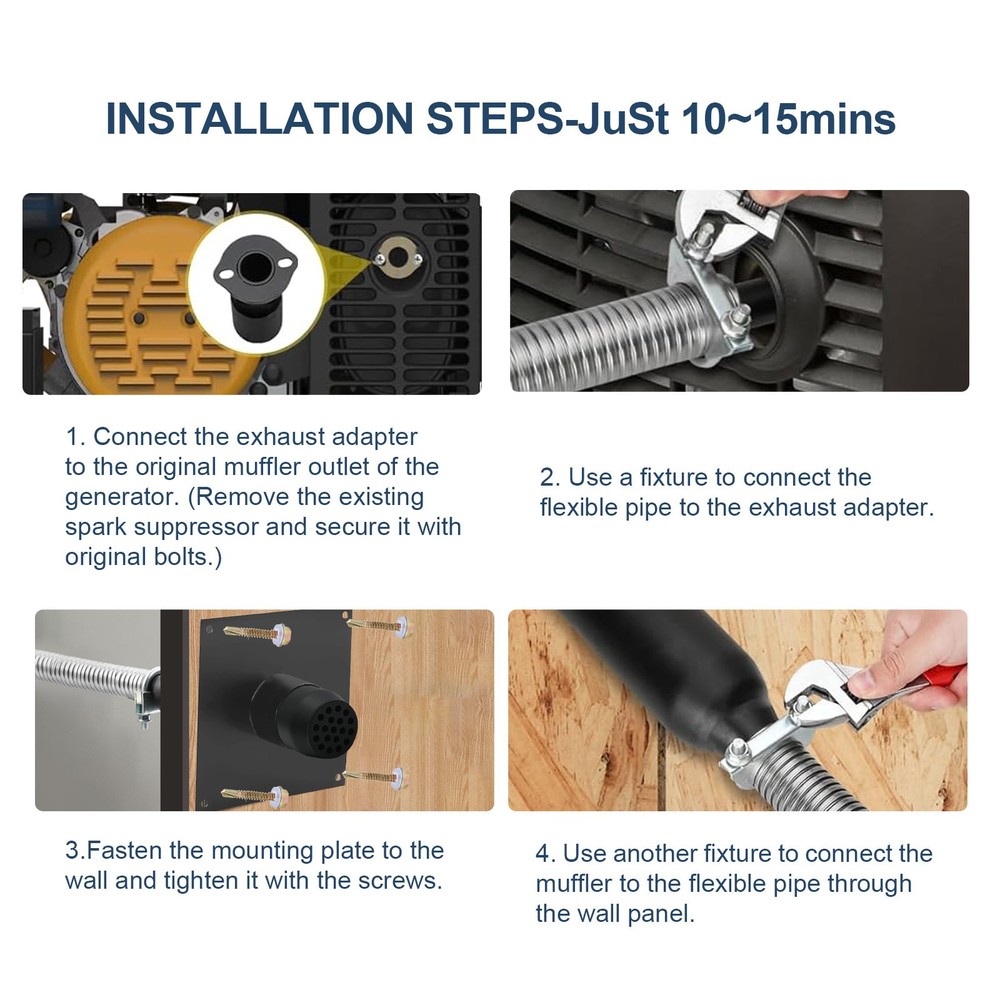 INSTALLATION STEPS-JuSt 10~15mins

1. Connect the exhaust adapter to the original muffler outlet of the generator. (Remove the existing spark suppressor and secure it with original bolts.)

2. Use a fixture to connect the flexible pipe to the exhaust adapter.

3.Fasten the mounting plate to the wall and tighten it with the screws.

4. Use another fixture to connect the muffler to the flexible pipe through the wall panel.