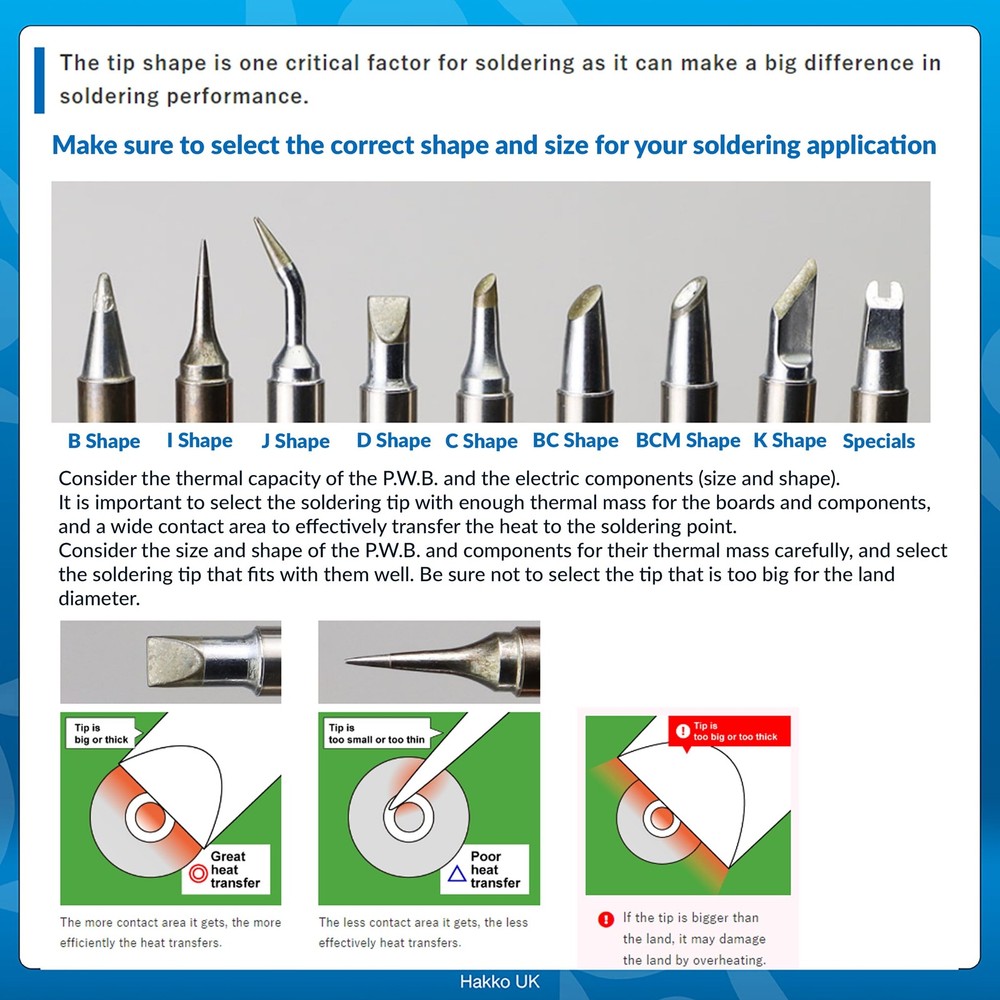 The tip shape is one critical factor for soldering as it can make a big difference in soldering performance.

Make sure to select the correct shape and size for your soldering application

B Shape I Shape J Shape D Shape C Shape BC Shape BCM Shape K Shape Specials

Consider the thermal capacity of the P.W.B. and the electric components (size and shape).
It is important to select the soldering tip with enough thermal mass for the boards and components, and a wide contact area to effectively transfer the heat to the soldering point.
Consider the size and shape of the P.W.B. and components for their thermal mass carefully, and select the soldering tip that fits with them well. Be sure not to select the tip that is too big for the land diameter.

Tip is big or thick

Great heat transfer

The more contact area it gets, the more efficiently the heat transfers.

Tip is too small or too thin

Poor heat transfer

The less contact area it gets, the less effectively heat transfers.

Tip is too big or too thick

If the tip is bigger than the land, it may damage the land by overheating.

Hakko UK