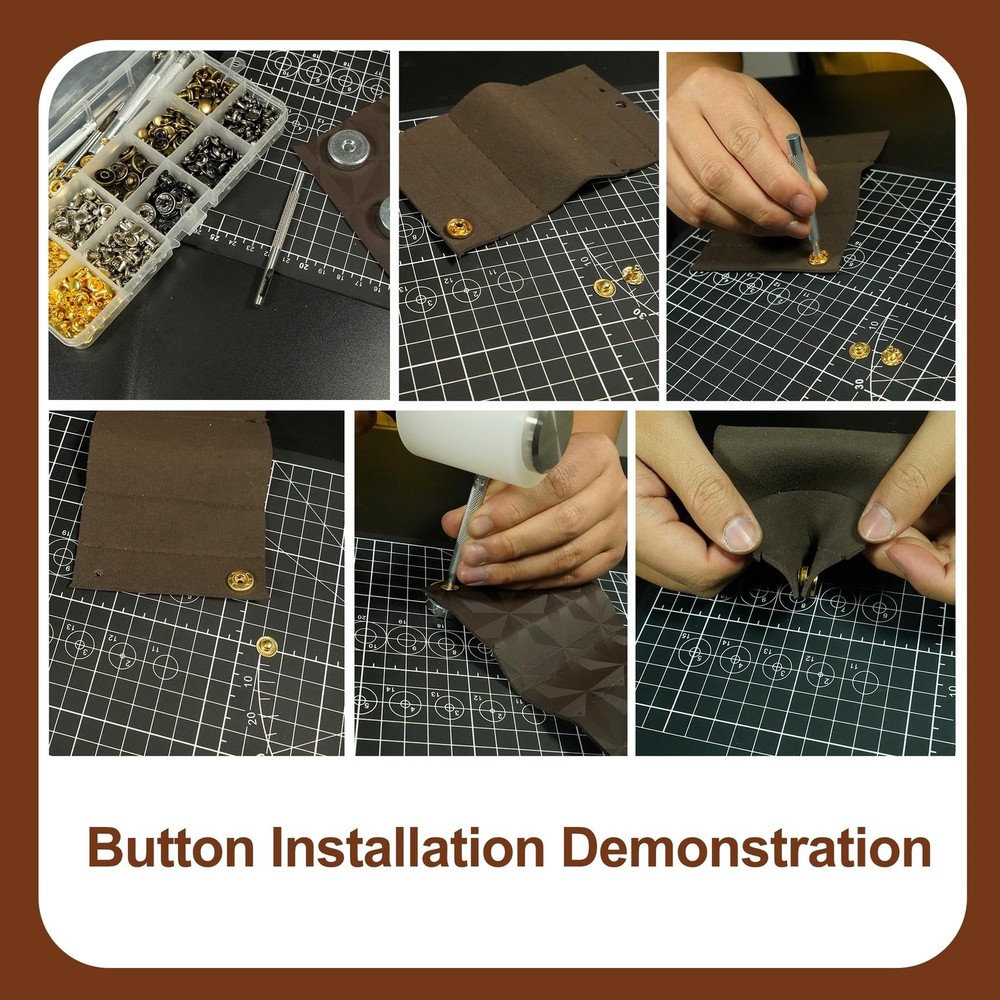 Button Installation Demonstration