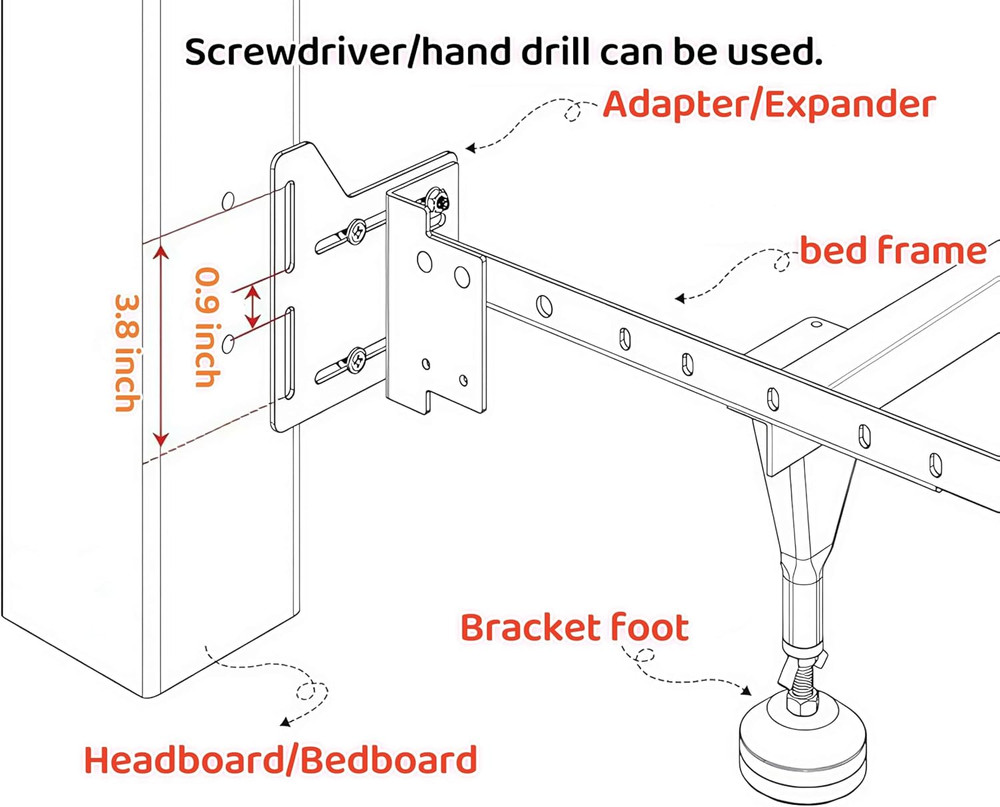 Screwdriver/hand drill can be used.

Adapter/Expander

bed frame

3.8 inch

0.9 inch

Bracket foot

Headboard/Bedboard