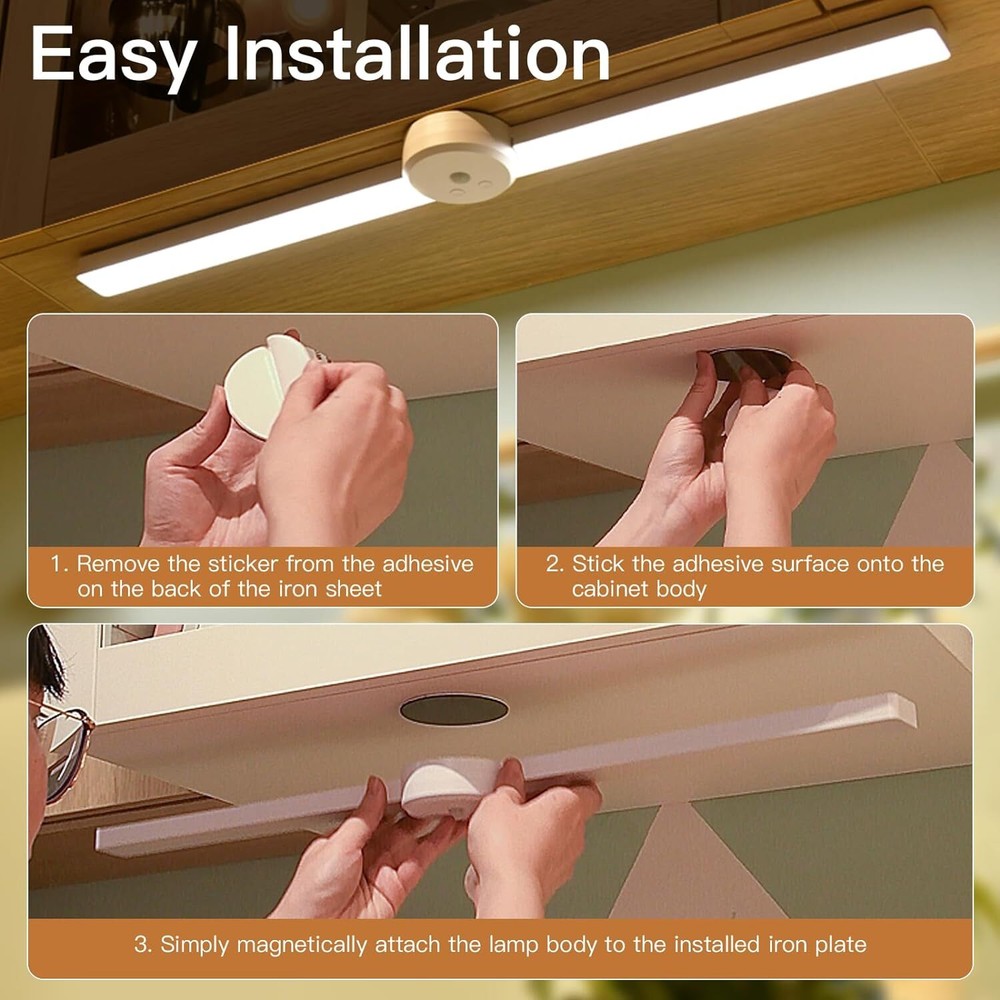 Easy Installation

1. Remove the sticker from the adhesive on the back of the iron sheet

2. Stick the adhesive surface onto the cabinet body

3. Simply magnetically attach the lamp body to the installed iron plate