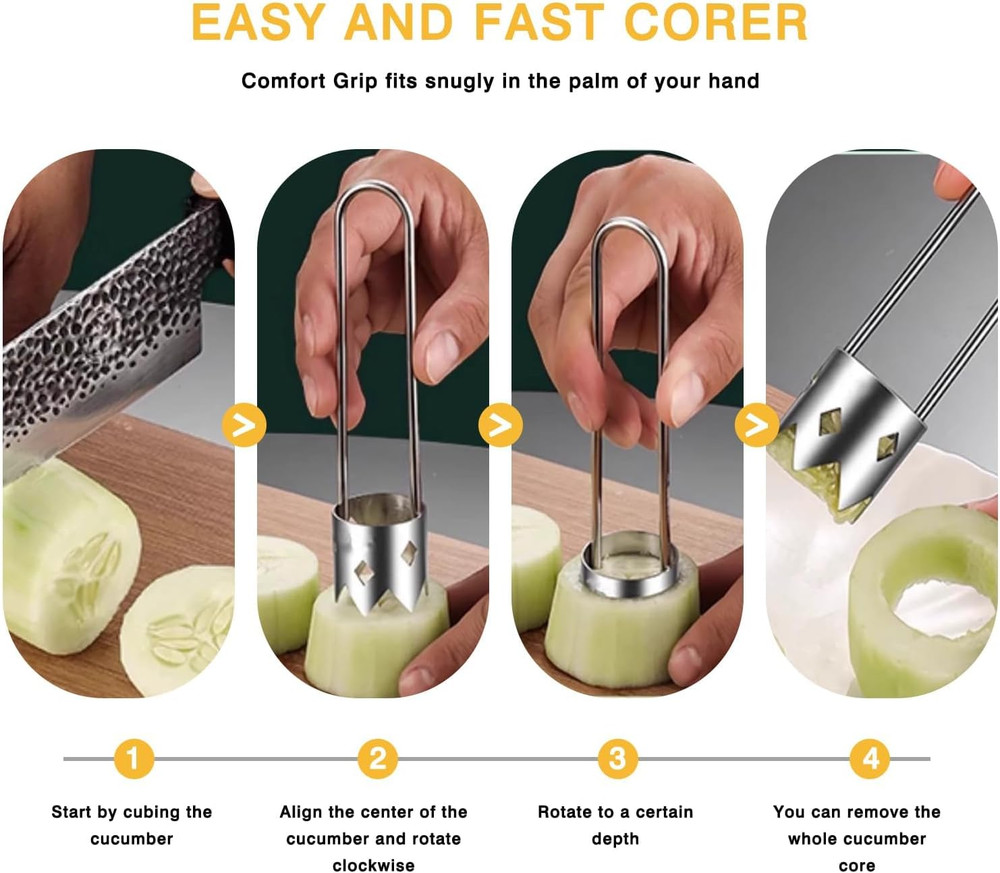 EASY AND FAST CORER

Comfort Grip fits snugly in the palm of your hand

>

>

>

1

Start by cubing the cucumber

2

Align the center of the cucumber and rotate clockwise

3

Rotate to a certain depth

4

You can remove the whole cucumber core