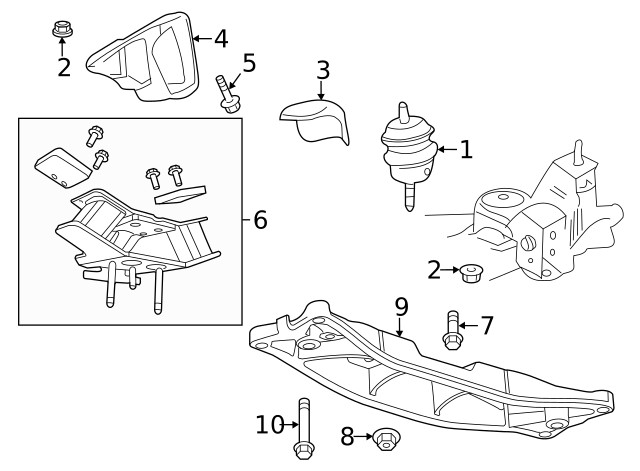 2
4
5
3
1
6
2
9
7
10
8