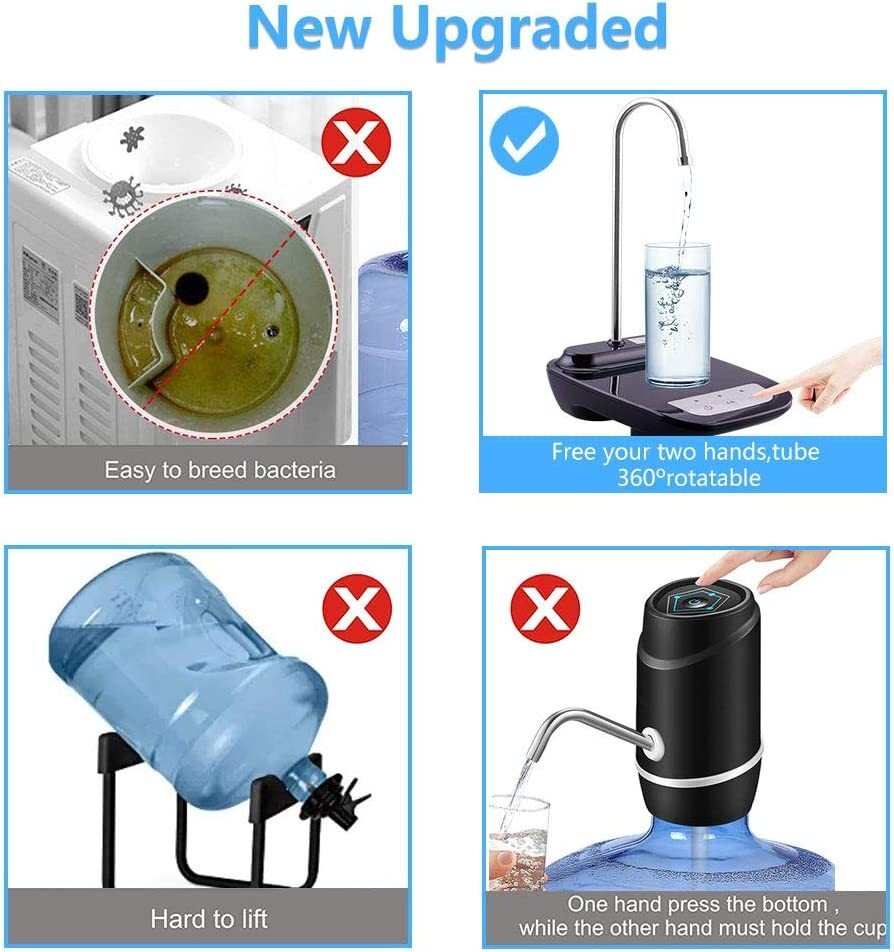 New Upgraded

Easy to breed bacteria

Free your two hands,tube 360ºrotatable

Hard to lift

One hand press the bottom , while the other hand must hold the cup