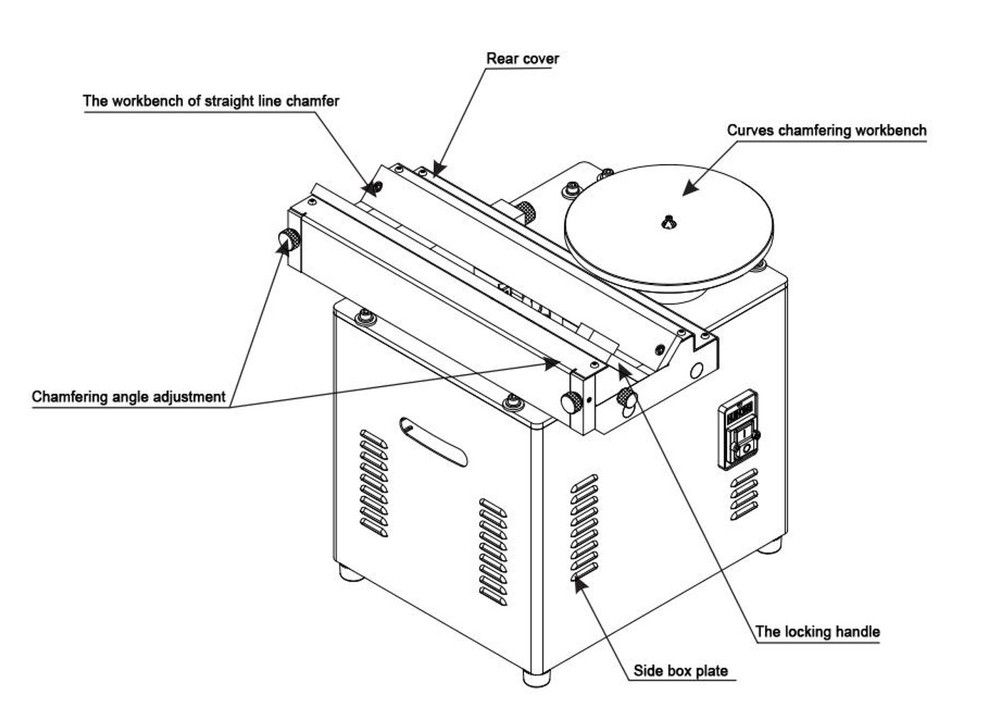 Rear cover

The workbench of straight line chamfer

Curves chamfering workbench

Chamfering angle adjustment

The locking handle

Side box plate