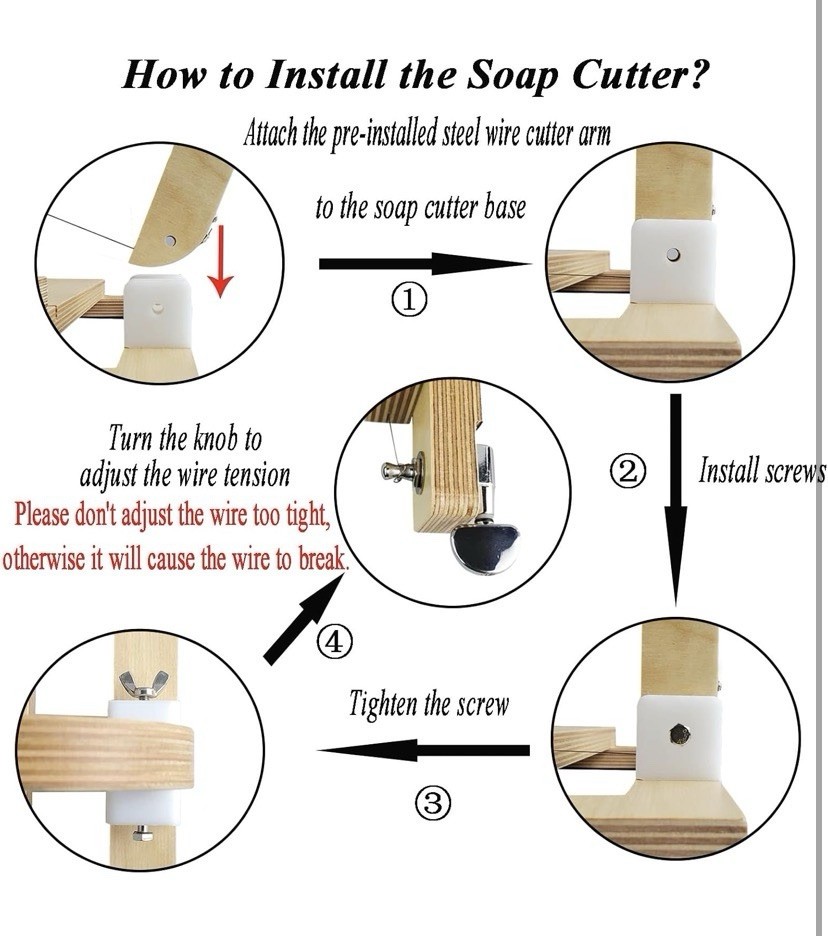 How to Install the Soap Cutter?

Attach the pre-installed steel wire cutter arm

to the soap cutter base

①

②

Install screws

Turn the knob to adjust the wire tension

Please don't adjust the wire too tight, otherwise it will cause the wire to break.

④

Tighten the screw

③