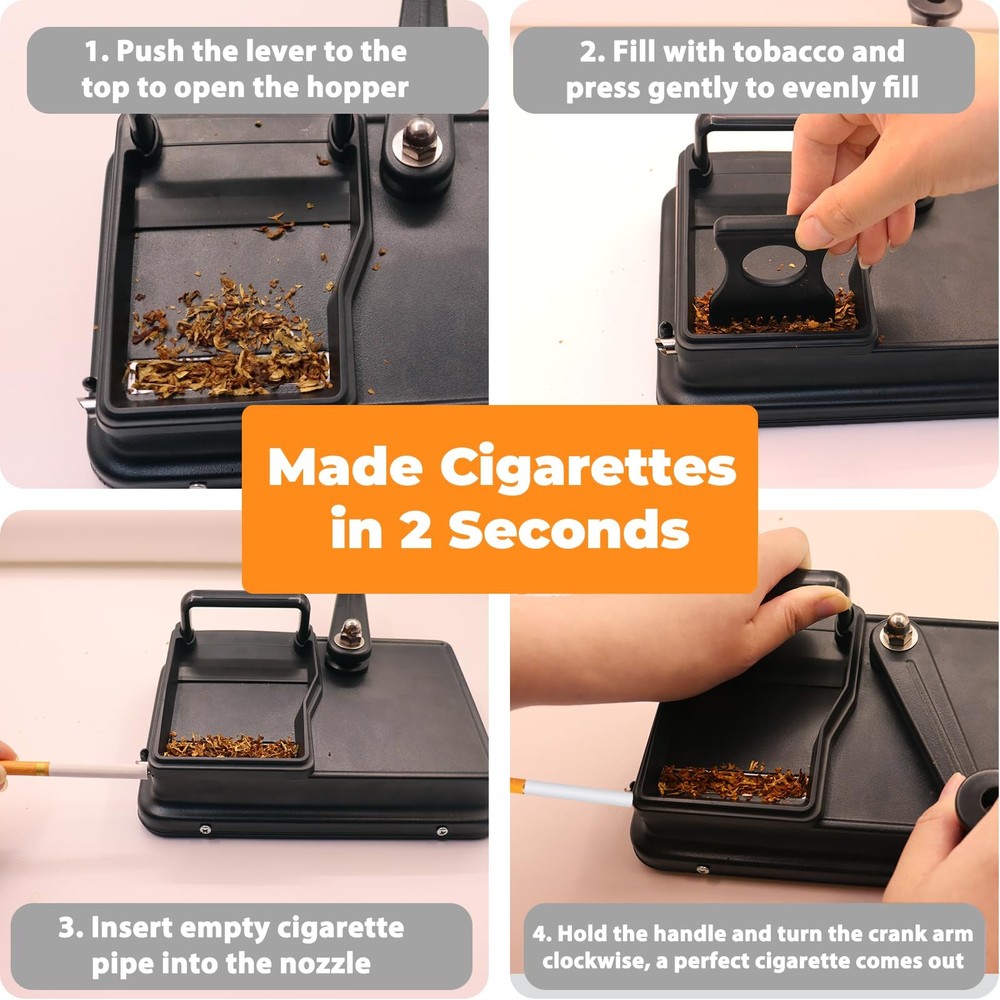 1. Push the lever to the top to open the hopper

2. Fill with tobacco and press gently to evenly fill

Made Cigarettes in 2 Seconds

3. Insert empty cigarette pipe into the nozzle

4. Hold the handle and turn the crank arm clockwise, a perfect cigarette comes out