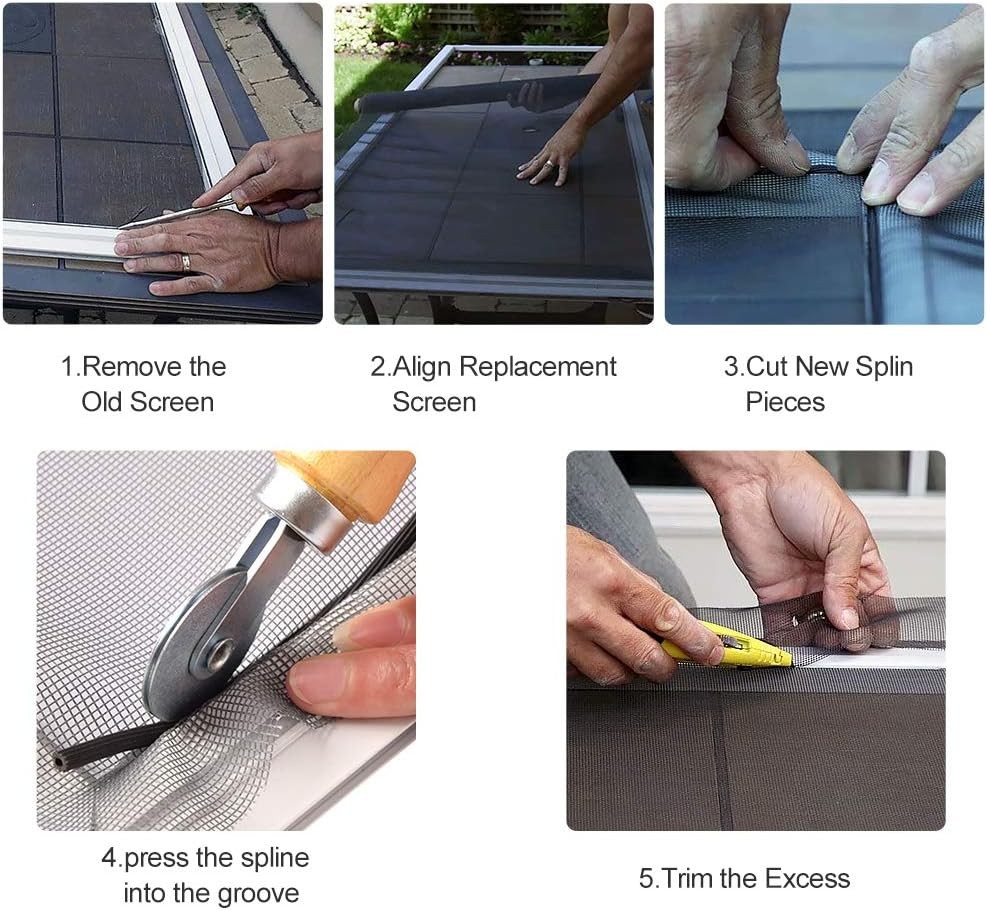 1.Remove the Old Screen

2.Align Replacement Screen

3.Cut New Splin Pieces

4.press the spline into the groove

5.Trim the Excess