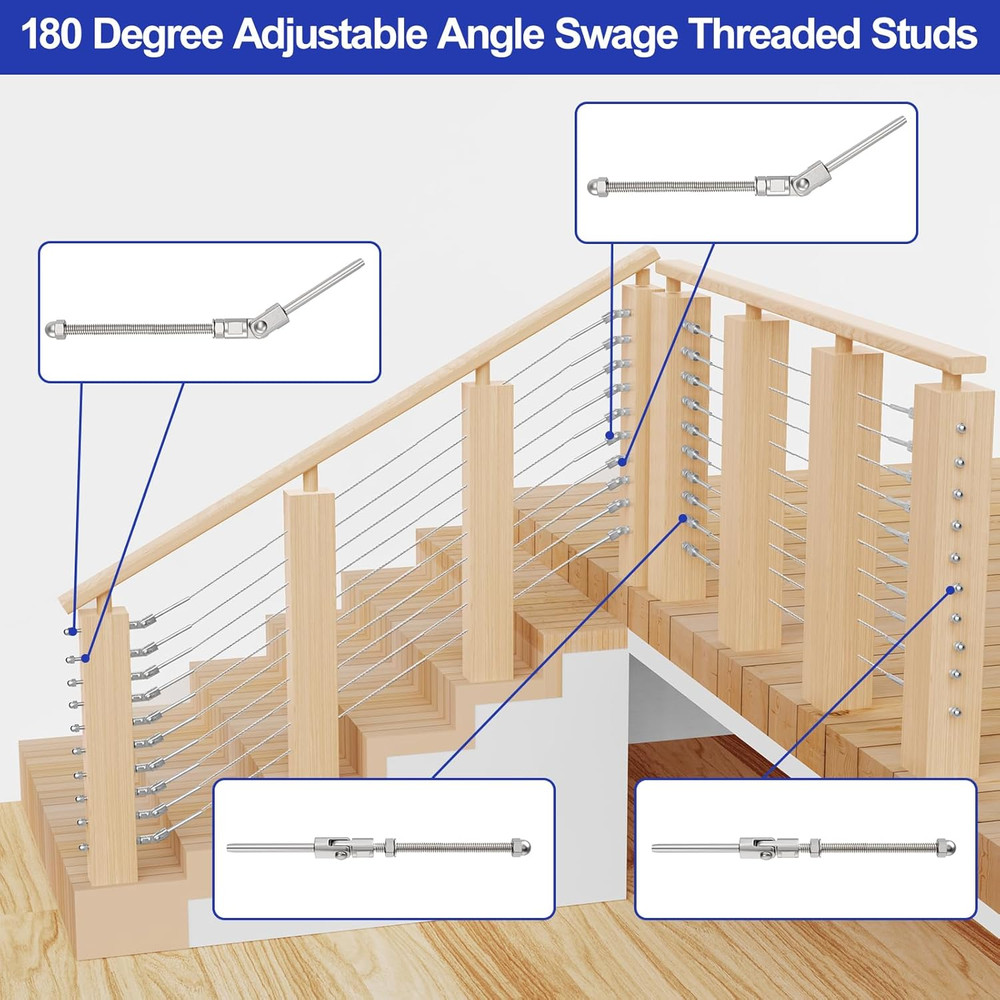 180 Degree Adjustable Angle Swage Threaded Studs