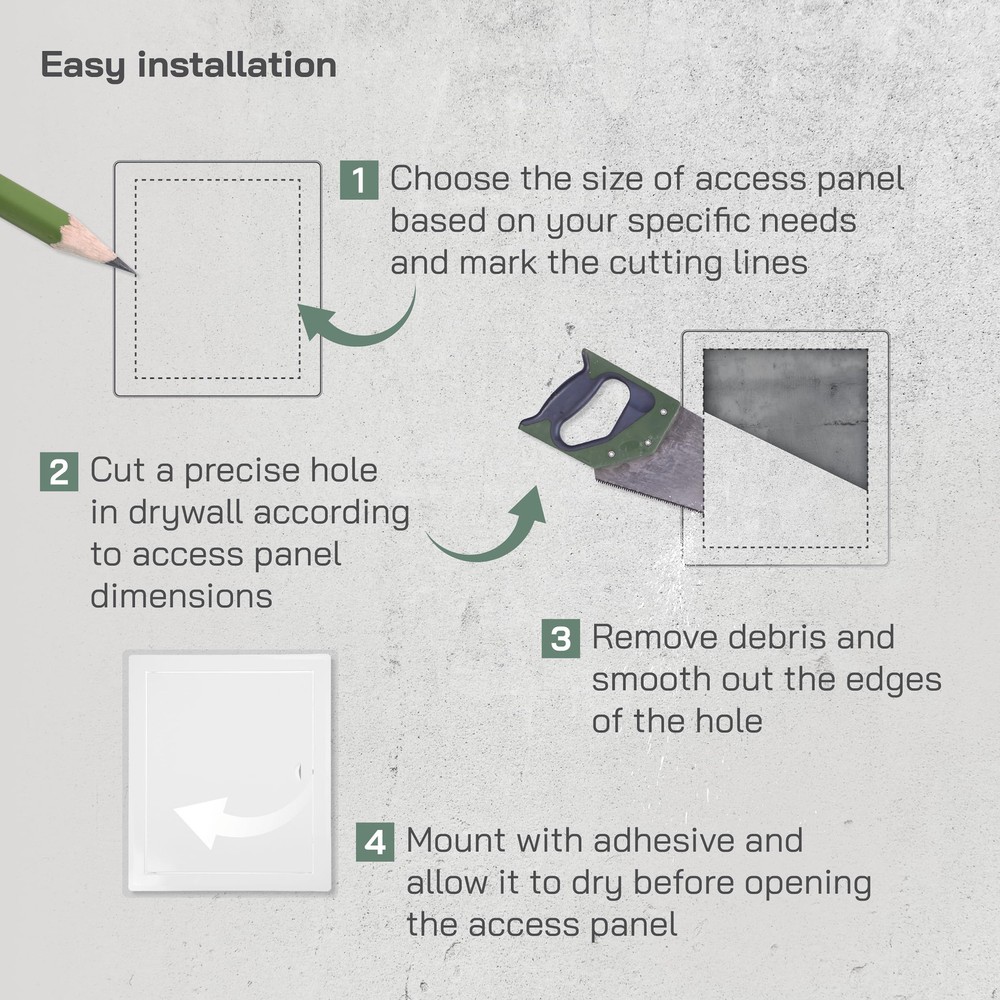 Easy installation

1 Choose the size of access panel based on your specific needs and mark the cutting lines

2 Cut a precise hole in drywall according to access panel dimensions

3 Remove debris and smooth out the edges of the hole

4 Mount with adhesive and allow it to dry before opening the access panel