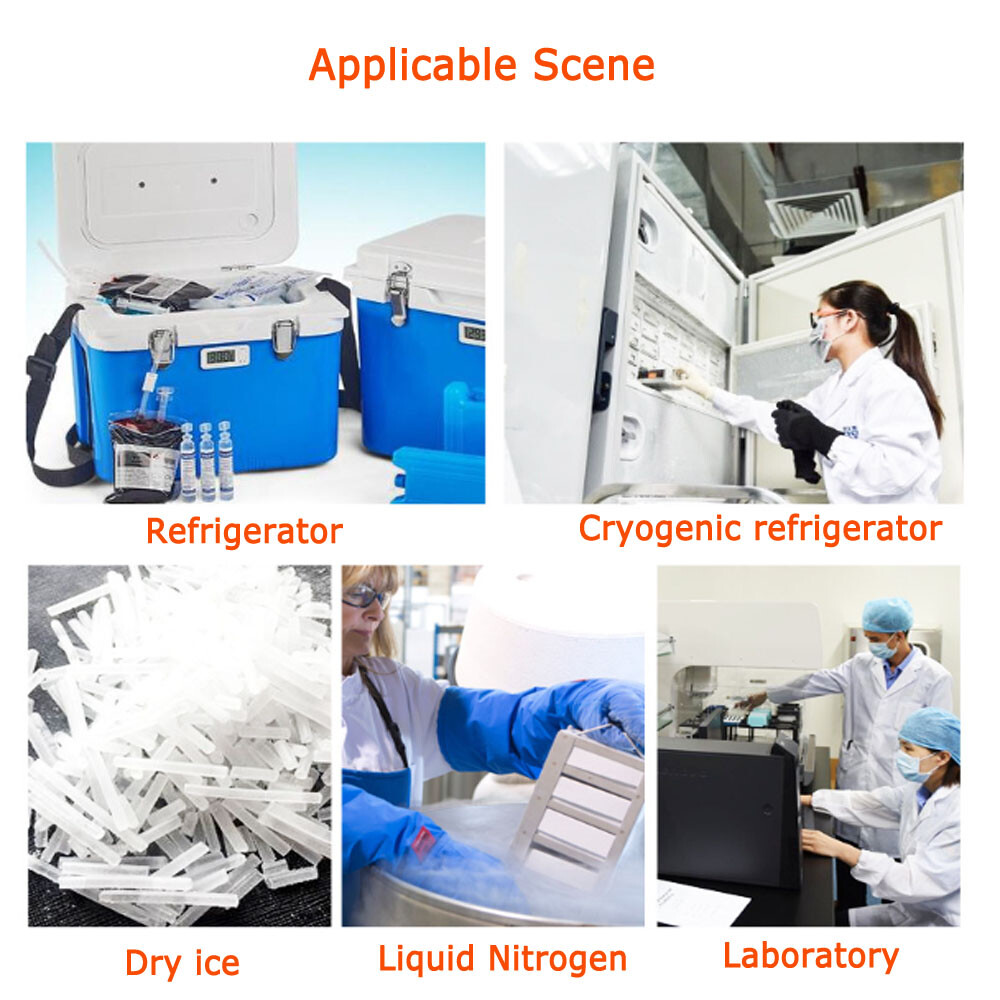 Applicable Scene

Refrigerator

Cryogenic refrigerator

Dry ice

Liquid Nitrogen

Laboratory