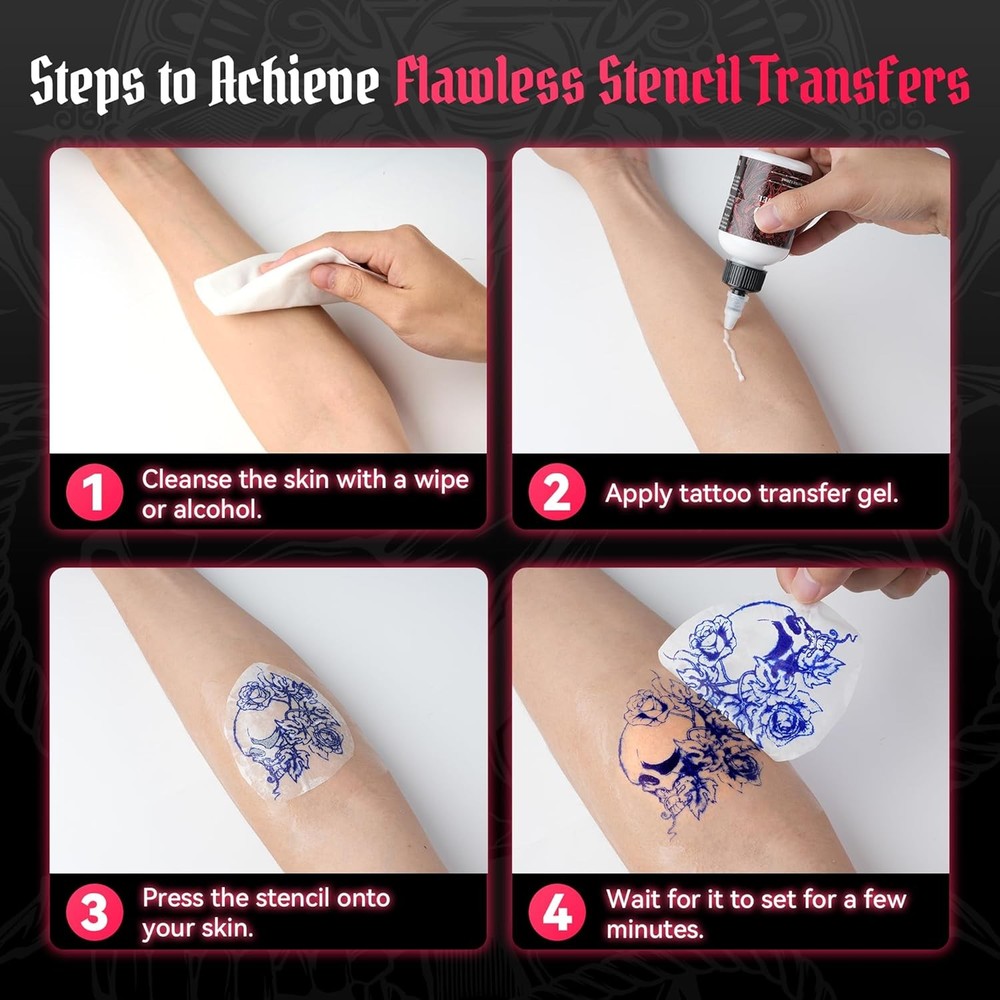 Steps to Achieve Flawless Stencil Transfers

1 Cleanse the skin with a wipe or alcohol.

2 Apply tattoo transfer gel.

3 Press the stencil onto your skin.

4 Wait for it to set for a few minutes.