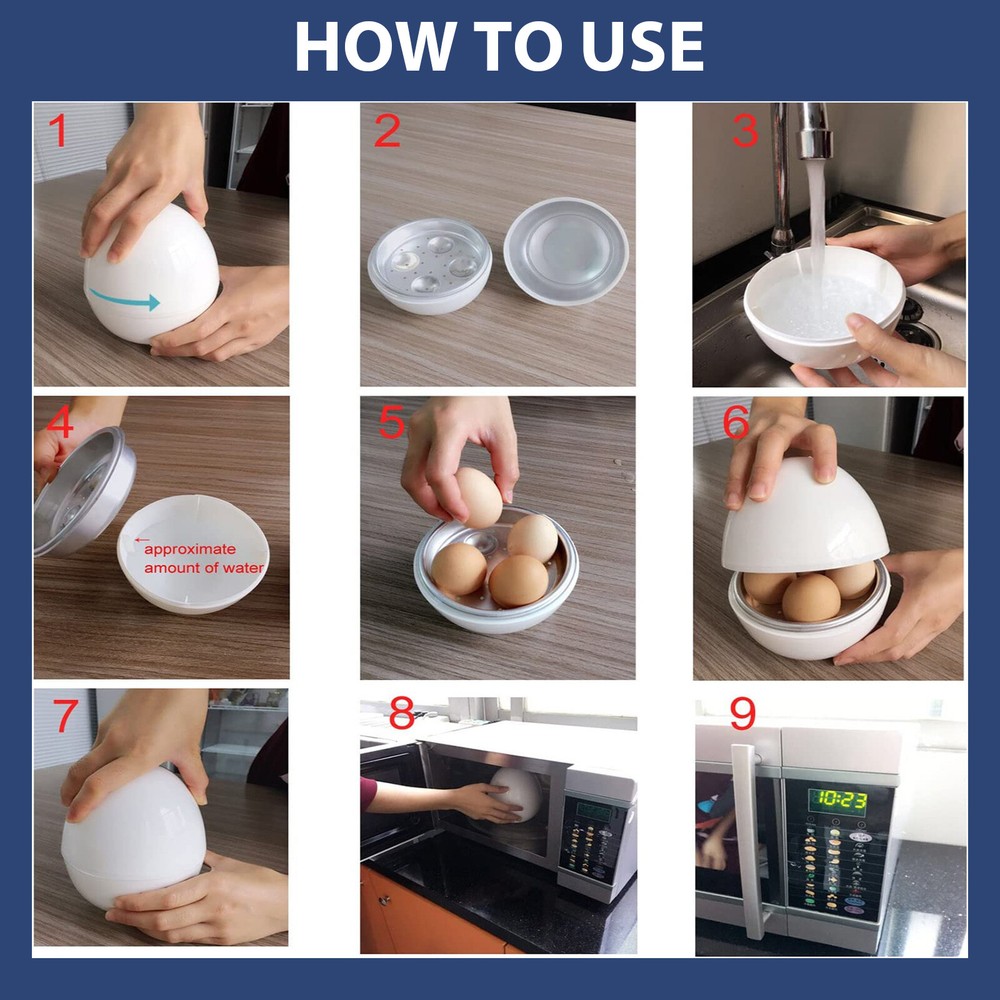 HOW TO USE

1

2

3

4

approximate amount of water

5

6

7

8

9

10:23