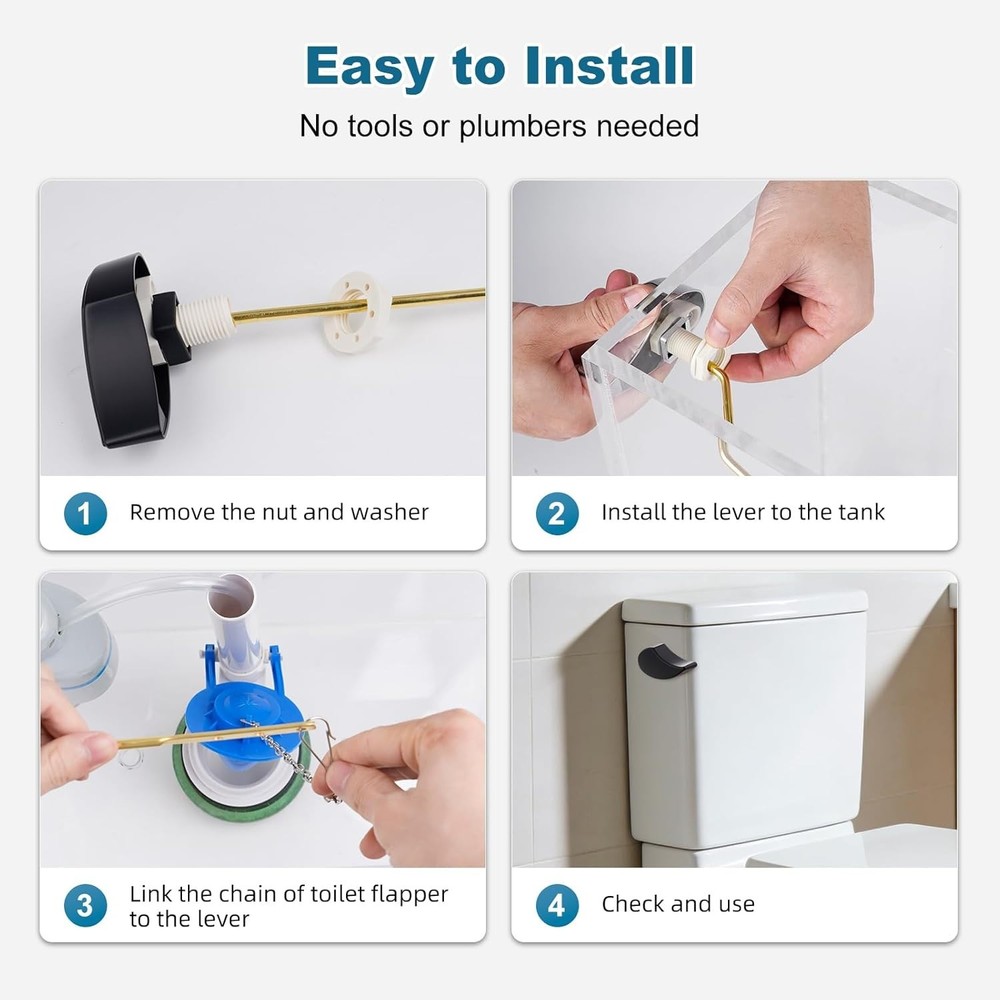 Easy to Install

No tools or plumbers needed

1 Remove the nut and washer

2 Install the lever to the tank

3 Link the chain of toilet flapper to the lever

4 Check and use