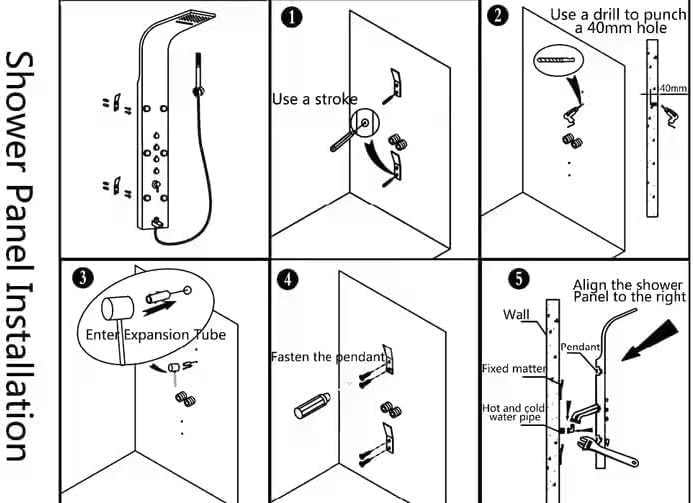 Shower Panel Installation

1
Use a stroke

2
Use a drill to punch a 40mm hole
40mm

3
Enter Expansion Tube

4
Fasten the pendant

5
Align the shower Panel to the right
Wall
Pendant
Fixed matter
Hot and cold water pipe