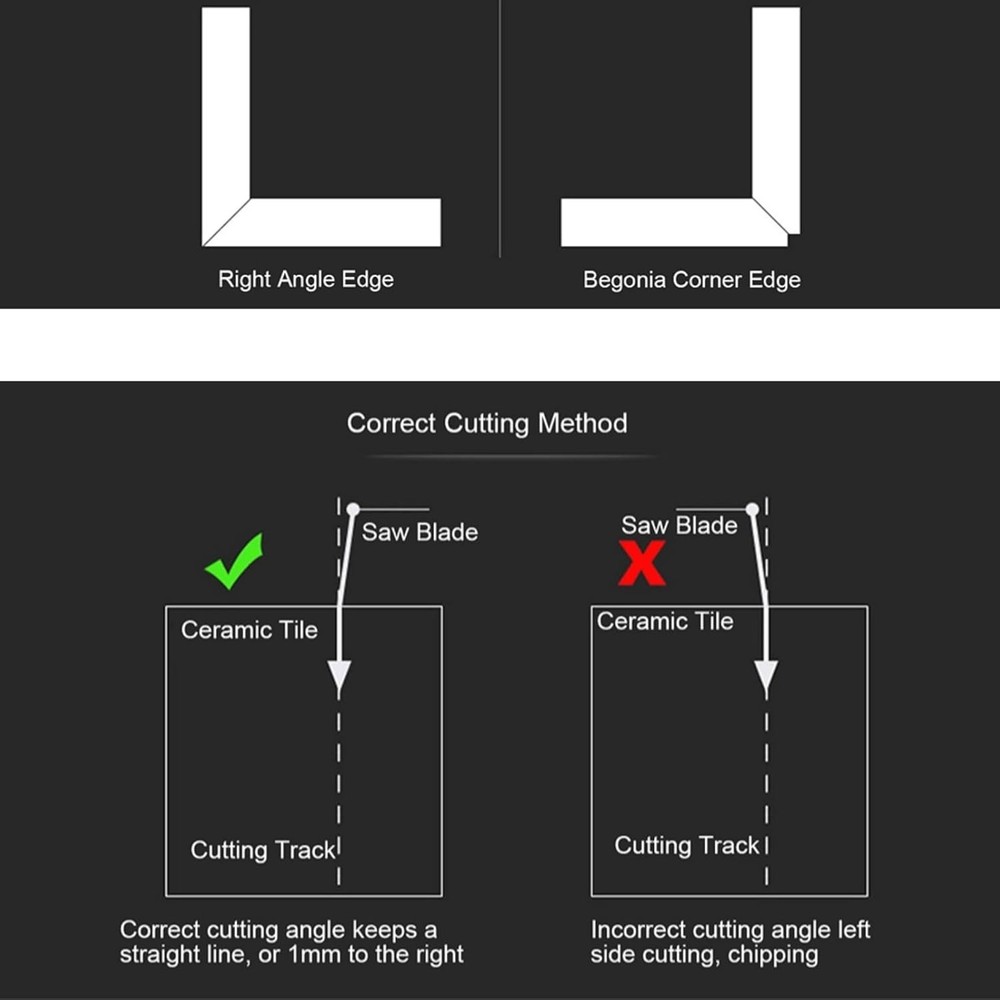 Right Angle Edge

Begonia Corner Edge

Correct Cutting Method

Saw Blade

Ceramic Tile

Cutting Track

Correct cutting angle keeps a straight line, or 1mm to the right

Saw Blade

Ceramic Tile

Cutting Track

Incorrect cutting angle left side cutting, chipping