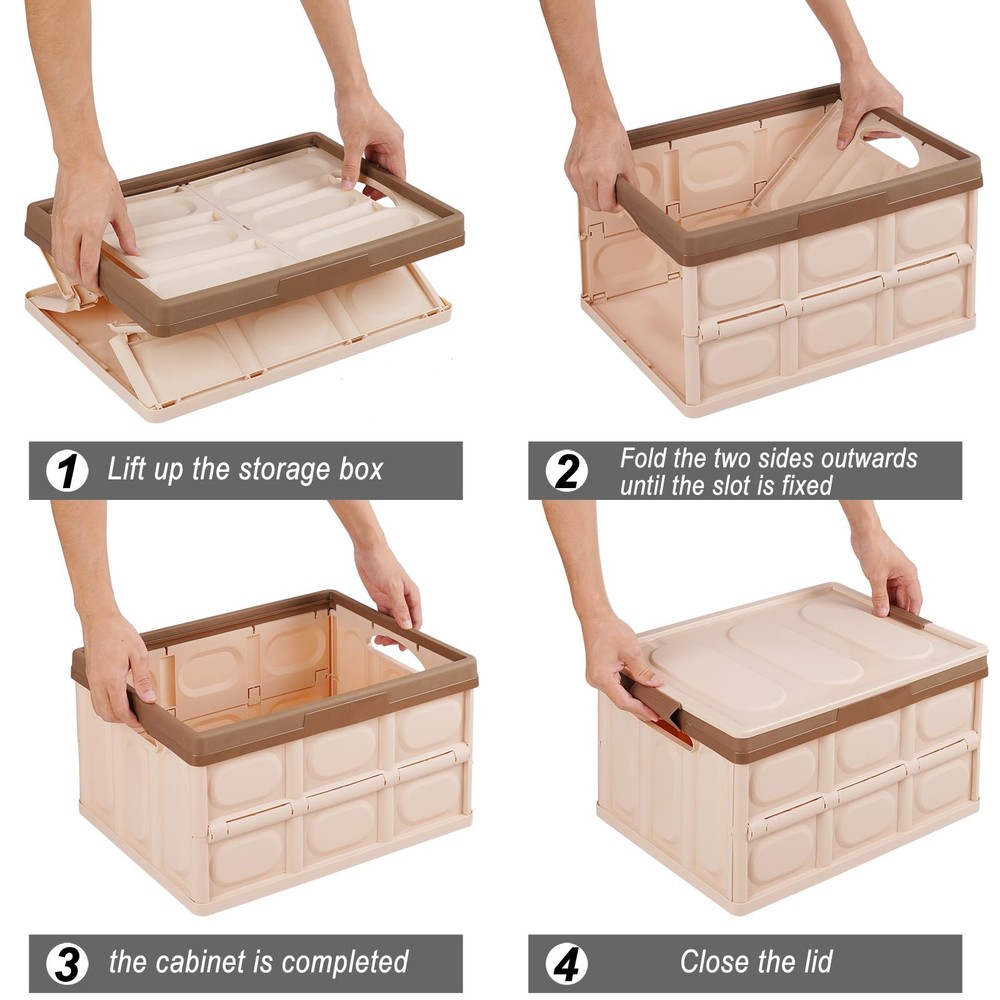 1 Lift up the storage box

2 Fold the two sides outwards until the slot is fixed

3 the cabinet is completed

4 Close the lid