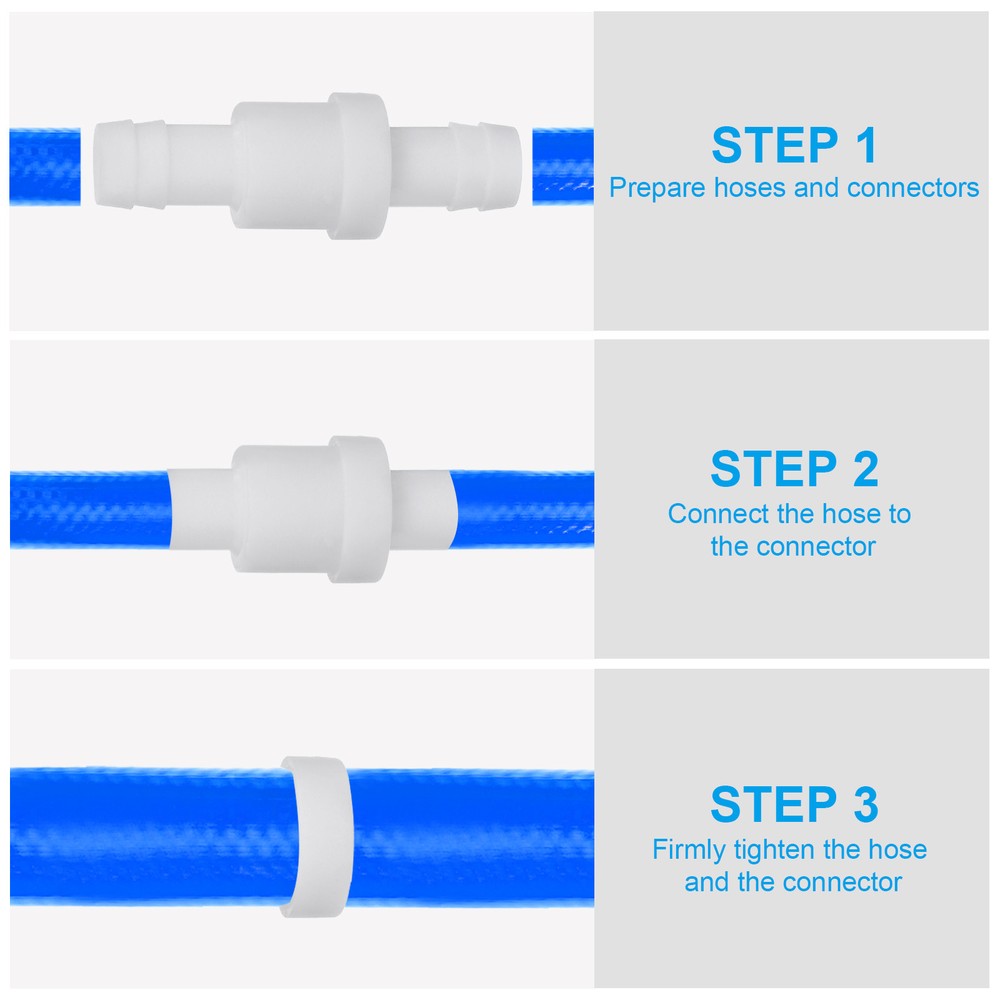 STEP 1
Prepare hoses and connectors

STEP 2
Connect the hose to the connector

STEP 3
Firmly tighten the hose and the connector