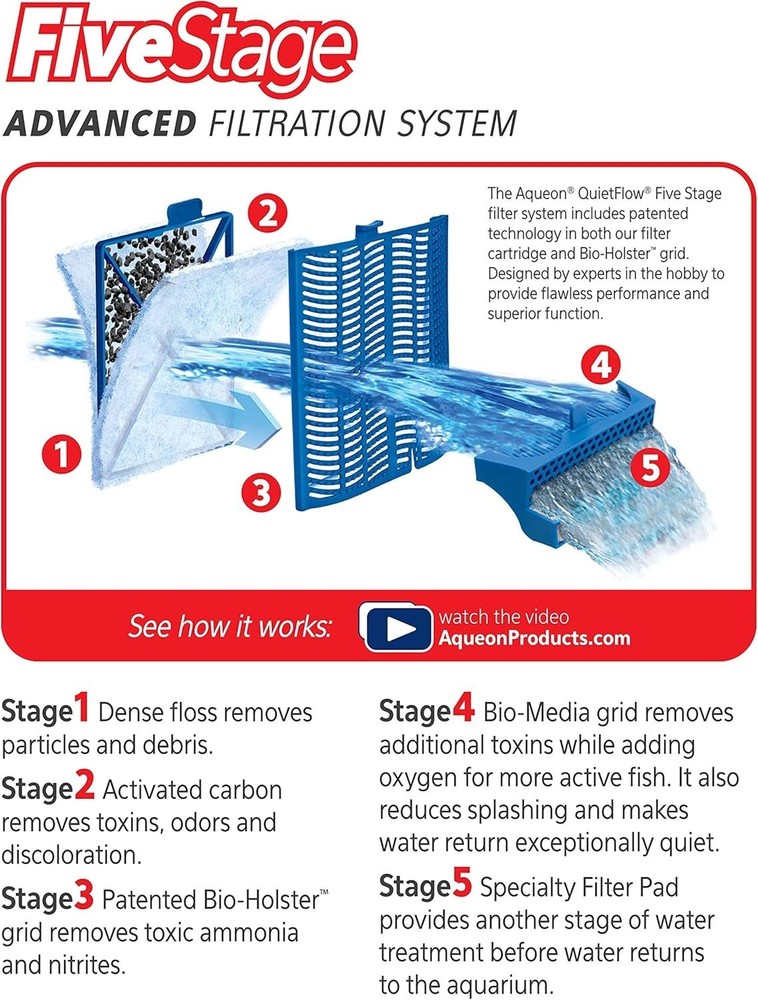 FiveStage

ADVANCED FILTRATION SYSTEM

The Aqueon® QuietFlow® Five Stage filter system includes patented technology in both our filter cartridge and Bio-Holster™ grid. Designed by experts in the hobby to provide flawless performance and superior function.

2

4

1

3

5

See how it works: watch the video AqueonProducts.com

Stage1 Dense floss removes particles and debris.

Stage2 Activated carbon removes toxins, odors and discoloration.

Stage3 Patented Bio-Holster™ grid removes toxic ammonia and nitrites.

Stage4 Bio-Media grid removes additional toxins while adding oxygen for more active fish. It also reduces splashing and makes water return exceptionally quiet.

Stage5 Specialty Filter Pad provides another stage of water treatment before water returns to the aquarium.