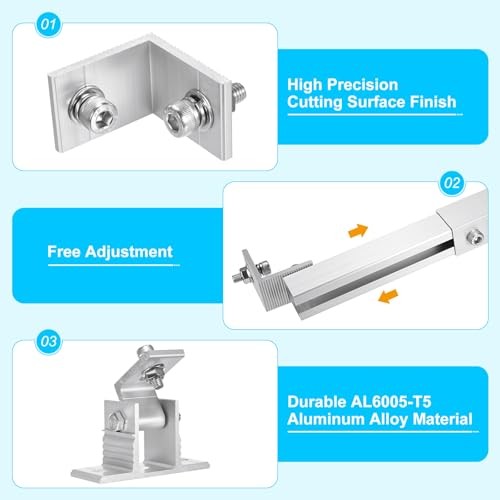 01

High Precision
Cutting Surface Finish

02

Free Adjustment

03

Durable AL6005-T5
Aluminum Alloy Material