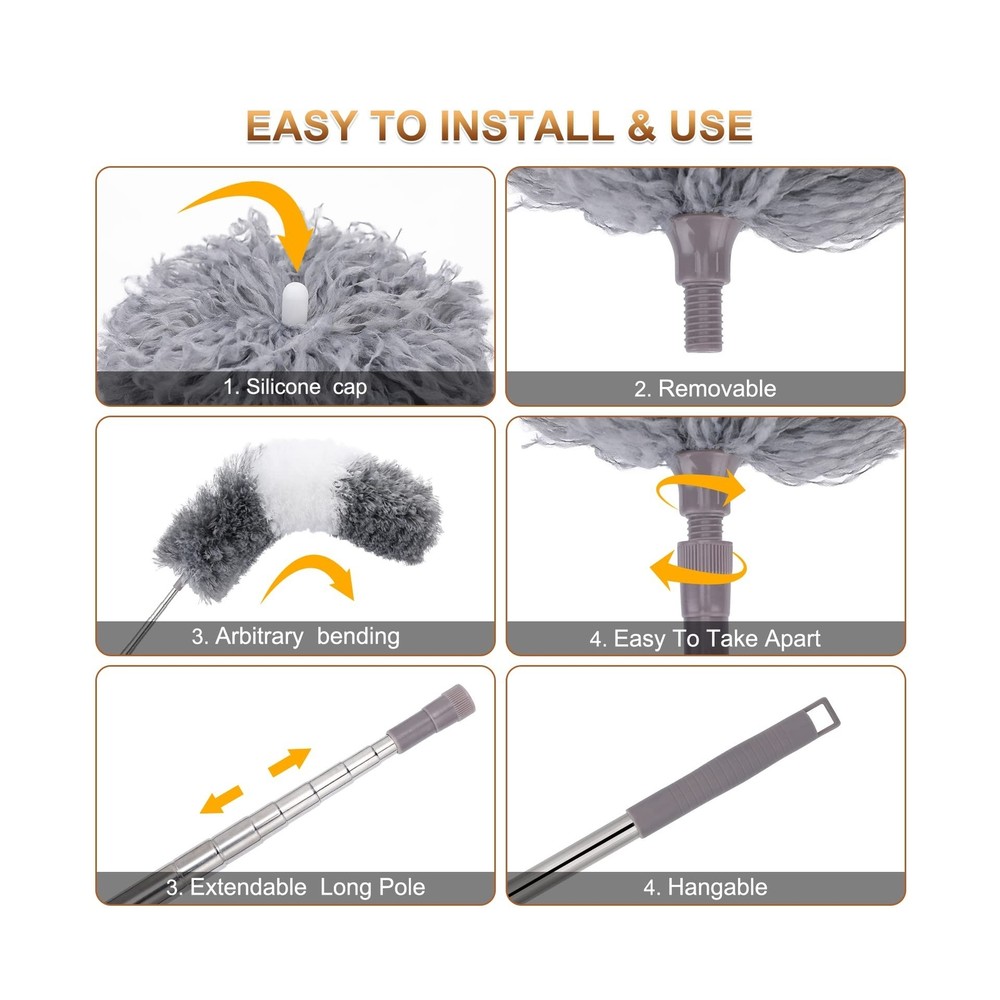 EASY TO INSTALL & USE

1. Silicone cap

2. Removable

3. Arbitrary bending

4. Easy To Take Apart

3. Extendable Long Pole

4. Hangable