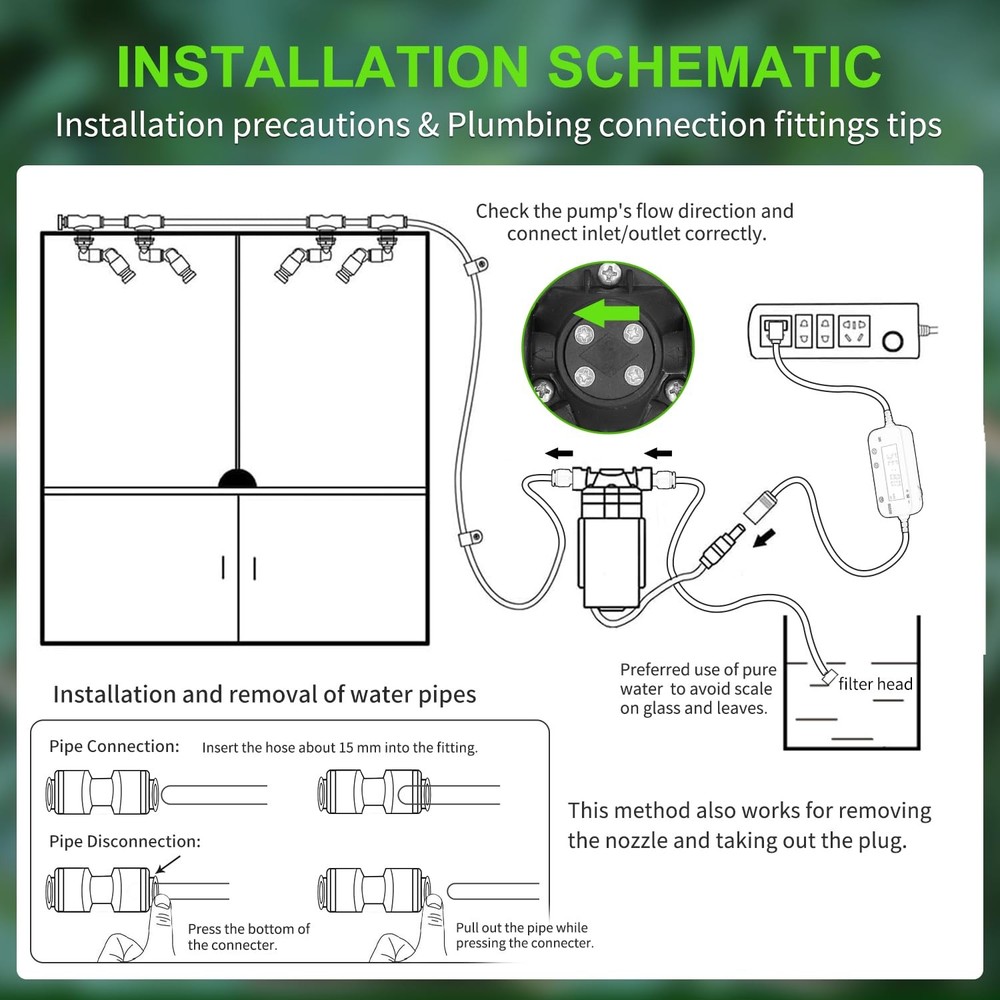 INSTALLATION SCHEMATIC

Installation precautions & Plumbing connection fittings tips

Check the pump's flow direction and connect inlet/outlet correctly.

Preferred use of pure water to avoid scale on glass and leaves.

filter head

Installation and removal of water pipes

Pipe Connection: Insert the hose about 15 mm into the fitting.

Pipe Disconnection:

Press the bottom of the connecter.

Pull out the pipe while pressing the connecter.

This method also works for removing the nozzle and taking out the plug.