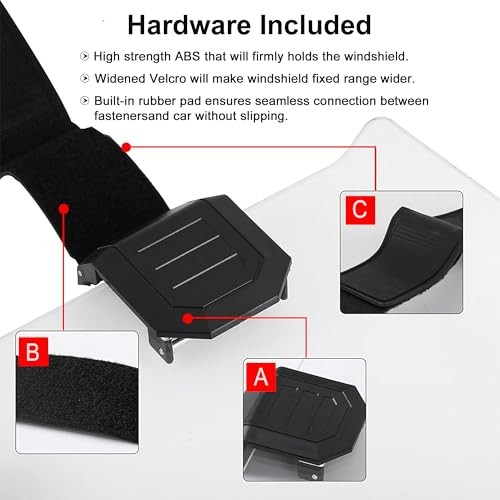 Hardware Included

High strength ABS that will firmly holds the windshield.

Widened Velcro will make windshield fixed range wider.

Built-in rubber pad ensures seamless connection between fastenersand car without slipping.

C

B

A