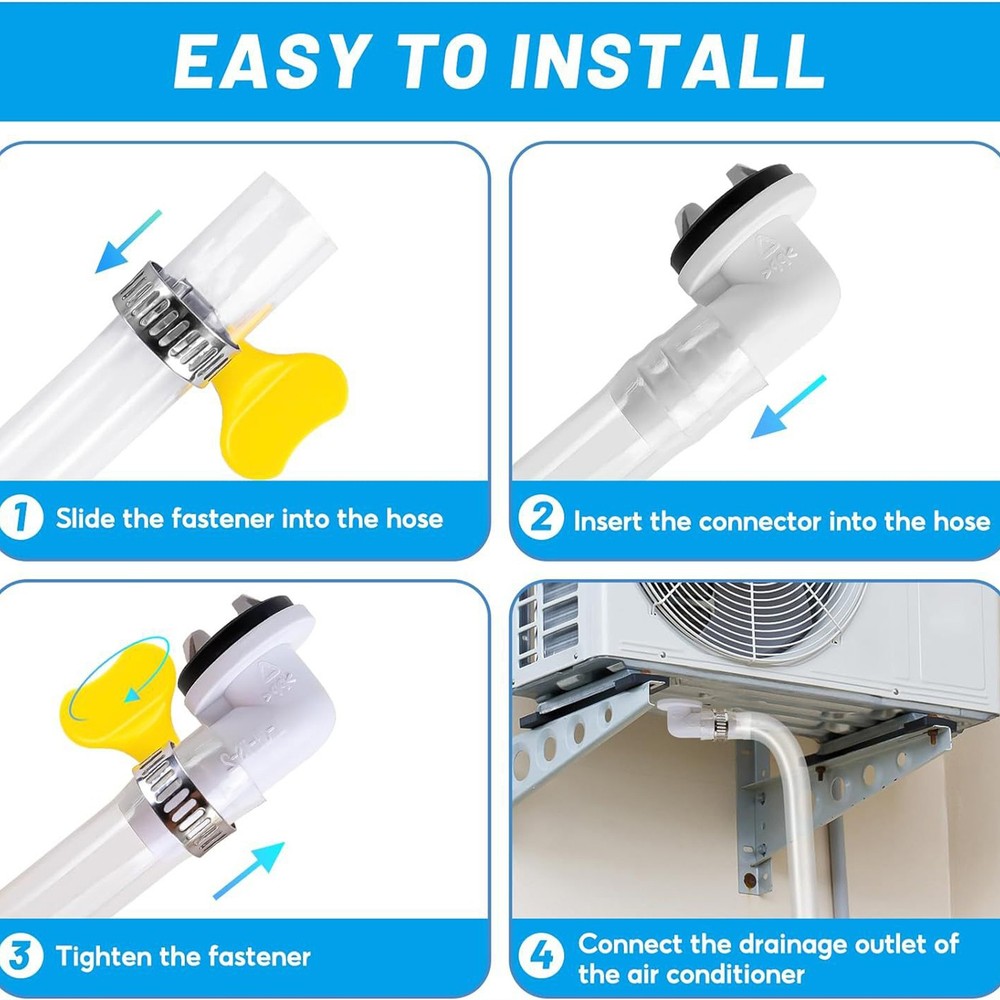 EASY TO INSTALL

1 Slide the fastener into the hose

2 Insert the connector into the hose

3 Tighten the fastener

4 Connect the drainage outlet of the air conditioner