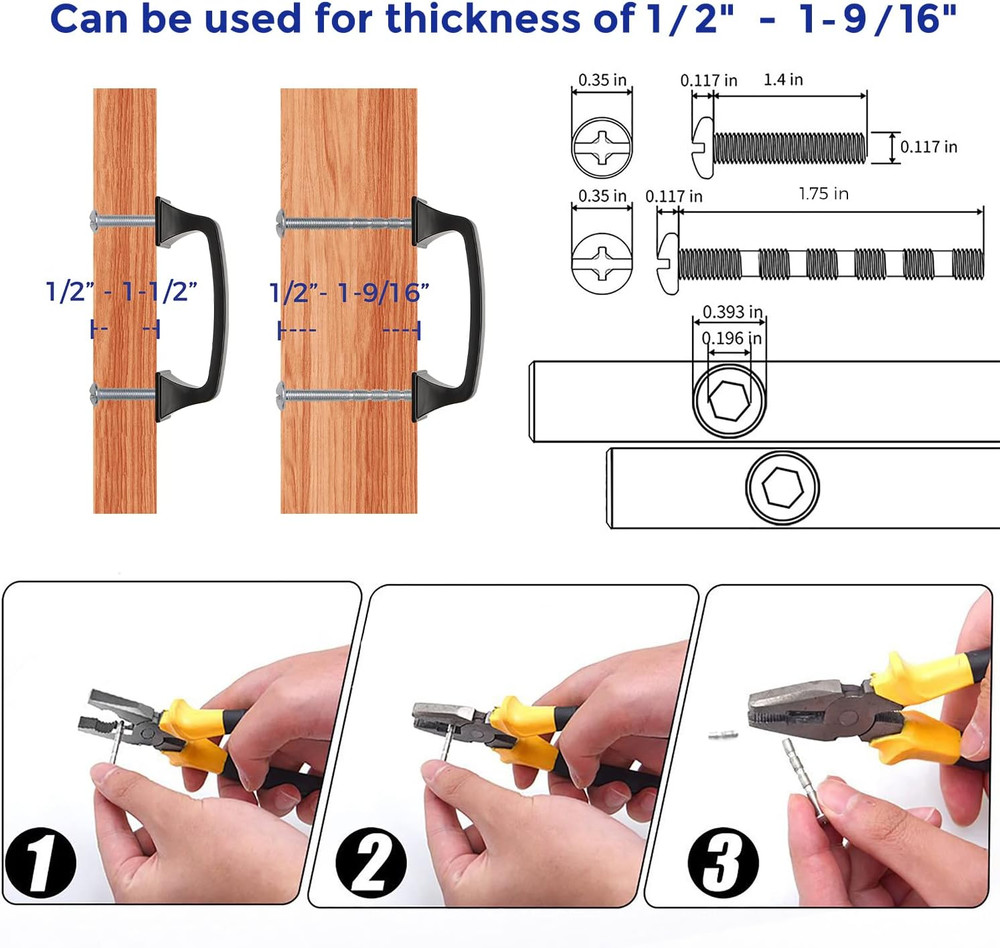 Can be used for thickness of 1/2" - 1-9/16"

1/2" - 1-1/2"

1/2"- 1-9/16"

0.35 in
0.117 in
1.4 in
0.117 in

0.35 in
0.117 in
1.75 in

0.393 in
0.196 in

1

2

3