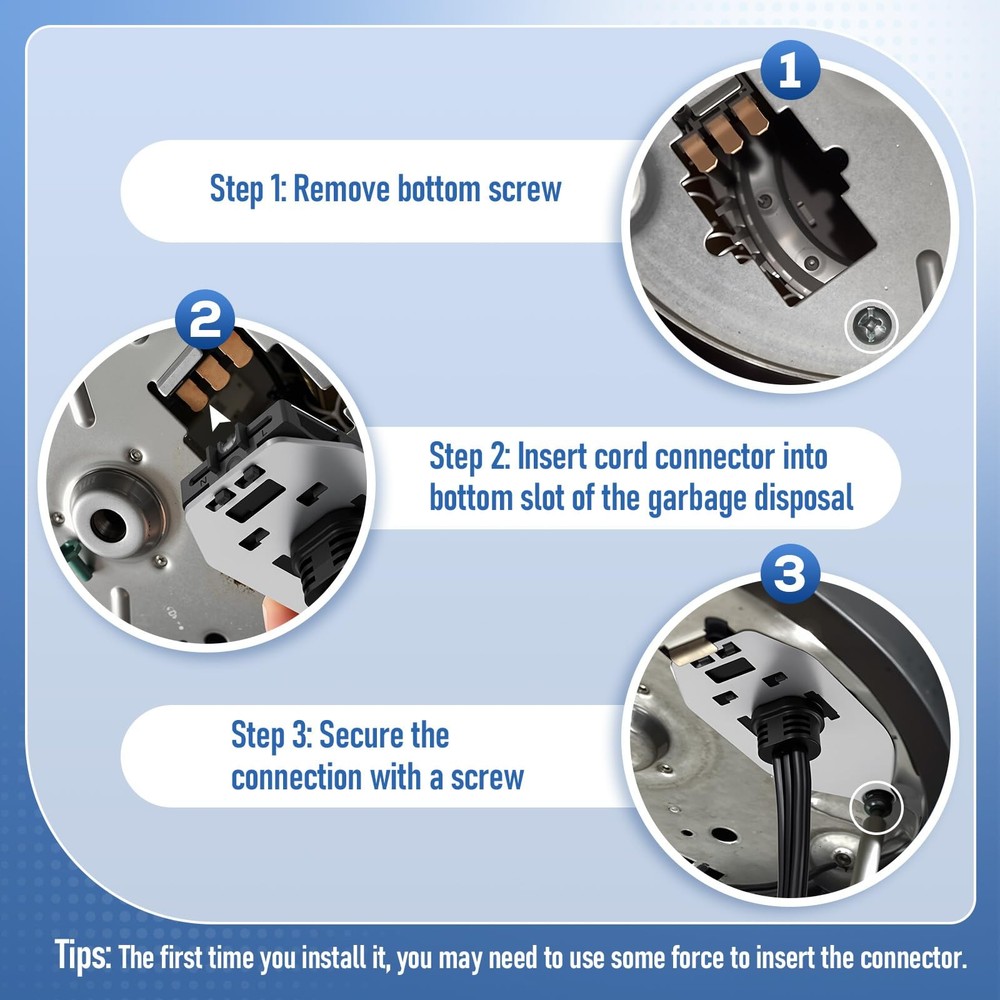 1

Step 1: Remove bottom screw

2

Step 2: Insert cord connector into bottom slot of the garbage disposal

3

Step 3: Secure the connection with a screw

Tips: The first time you install it, you may need to use some force to insert the connector.