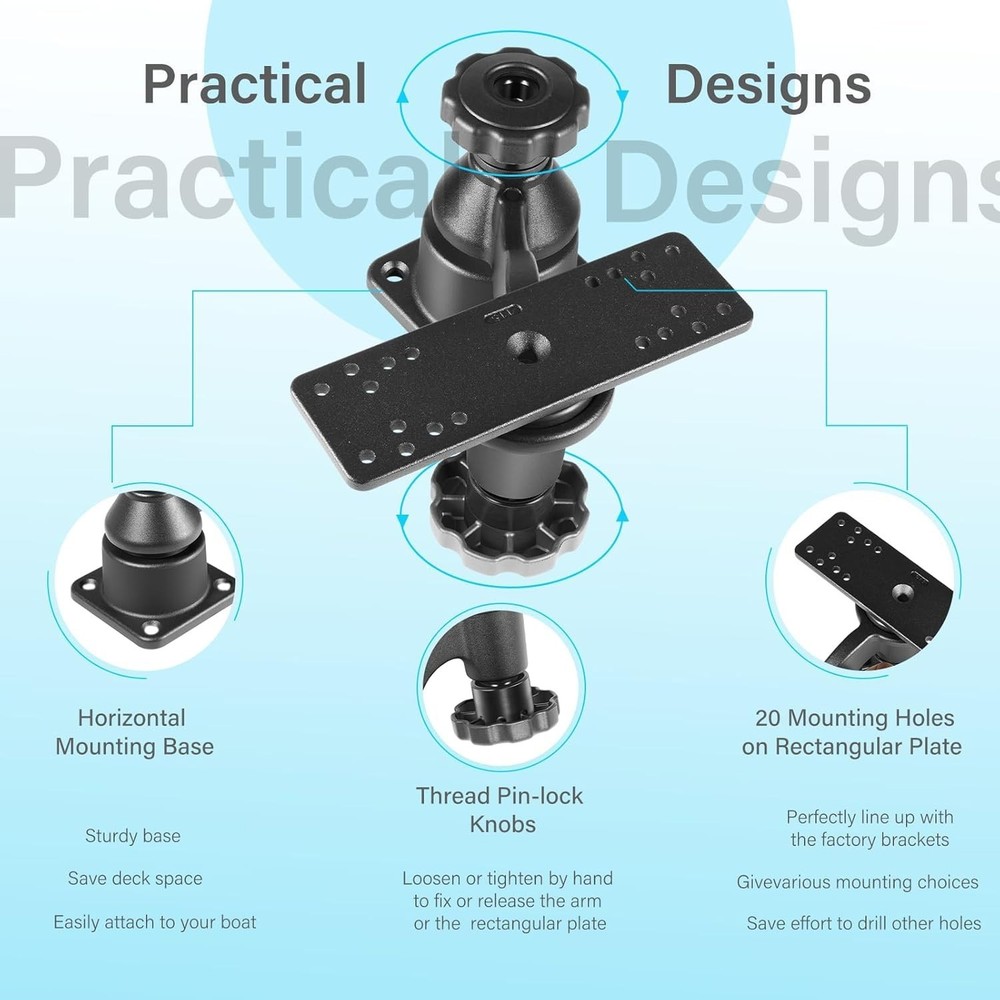 Practical Designs

Practical Designs

Horizontal Mounting Base

Sturdy base

Save deck space

Easily attach to your boat

Thread Pin-lock Knobs

Loosen or tighten by hand to fix or release the arm or the rectangular plate

20 Mounting Holes on Rectangular Plate

Perfectly line up with the factory brackets

Givevarious mounting choices

Save effort to drill other holes