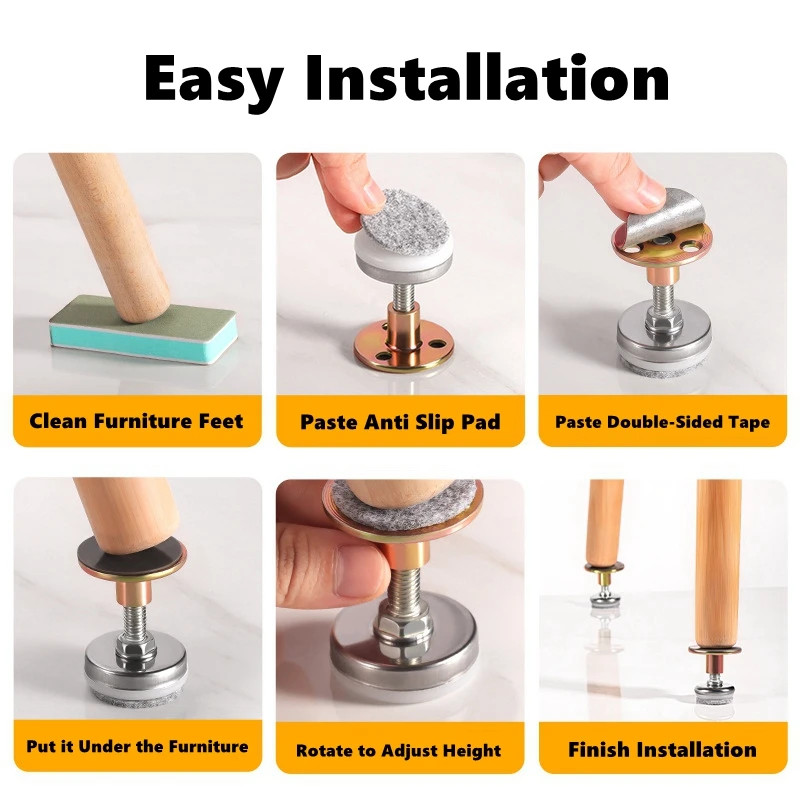 Easy Installation

Clean Furniture Feet

Paste Anti Slip Pad

Paste Double-Sided Tape

Put it Under the Furniture

Rotate to Adjust Height

Finish Installation