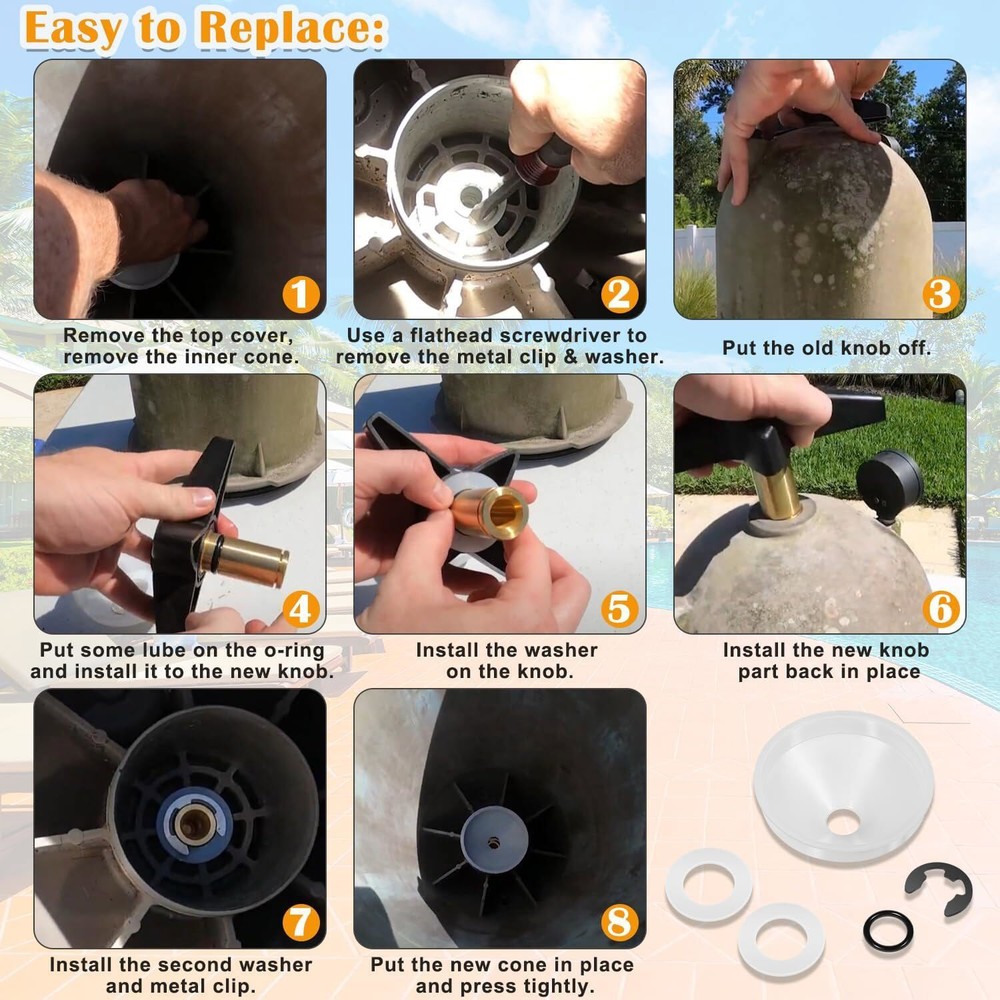 Easy to Replace:

1
Remove the top cover, remove the inner cone.

2
Use a flathead screwdriver to remove the metal clip & washer.

3
Put the old knob off.

4
Put some lube on the o-ring and install it to the new knob.

5
Install the washer on the knob.

6
Install the new knob part back in place

7
Install the second washer and metal clip.

8
Put the new cone in place and press tightly.