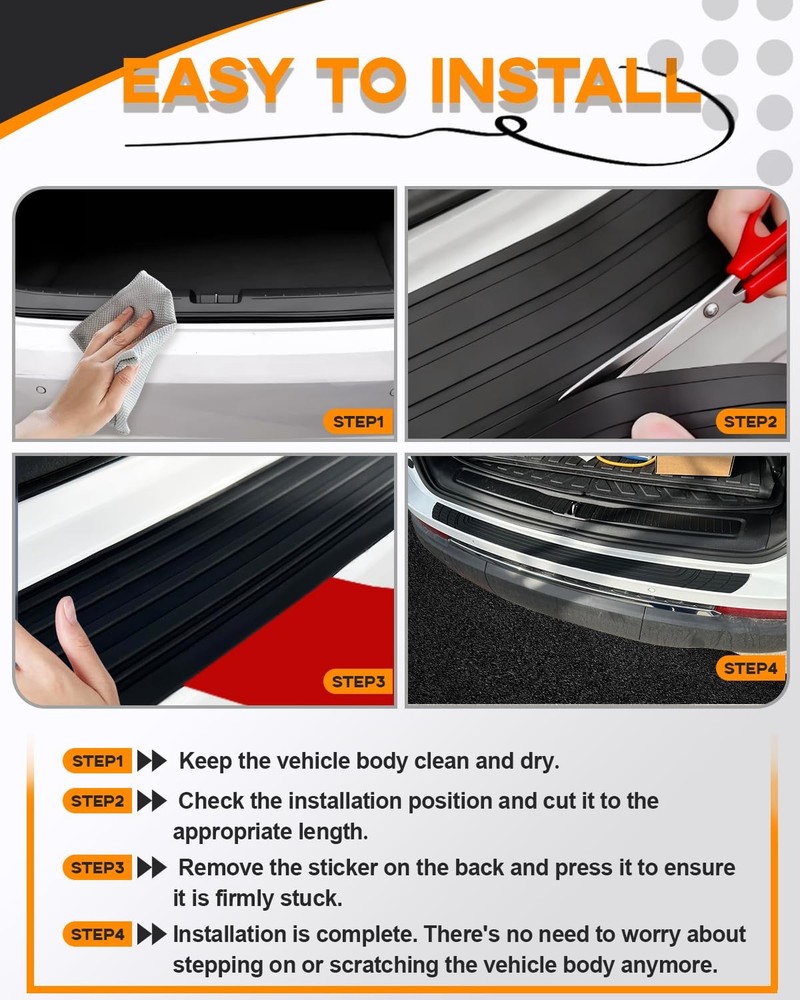 EASY TO INSTALL

STEP1

STEP2

STEP3

STEP4

STEP1 Keep the vehicle body clean and dry.

STEP2 Check the installation position and cut it to the appropriate length.

STEP3 Remove the sticker on the back and press it to ensure it is firmly stuck.

STEP4 Installation is complete. There's no need to worry about stepping on or scratching the vehicle body anymore.