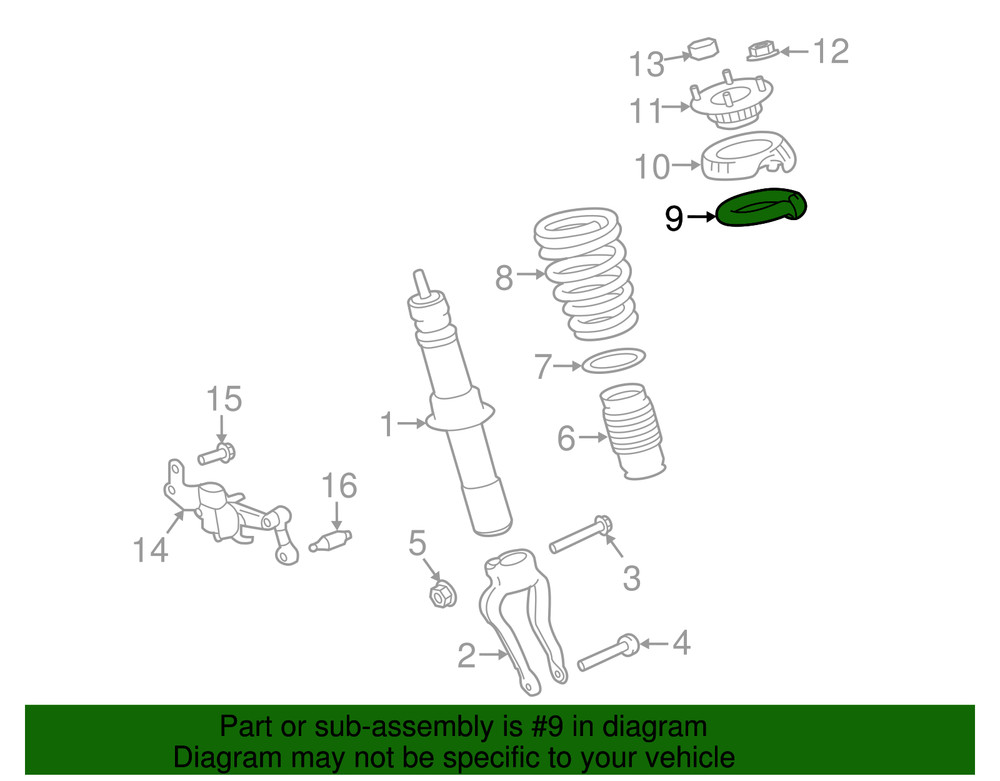 13
12
11
10
9
8
7
6
1
15
16
14
5
3
2
4

Part or sub-assembly is #9 in diagram
Diagram may not be specific to your vehicle