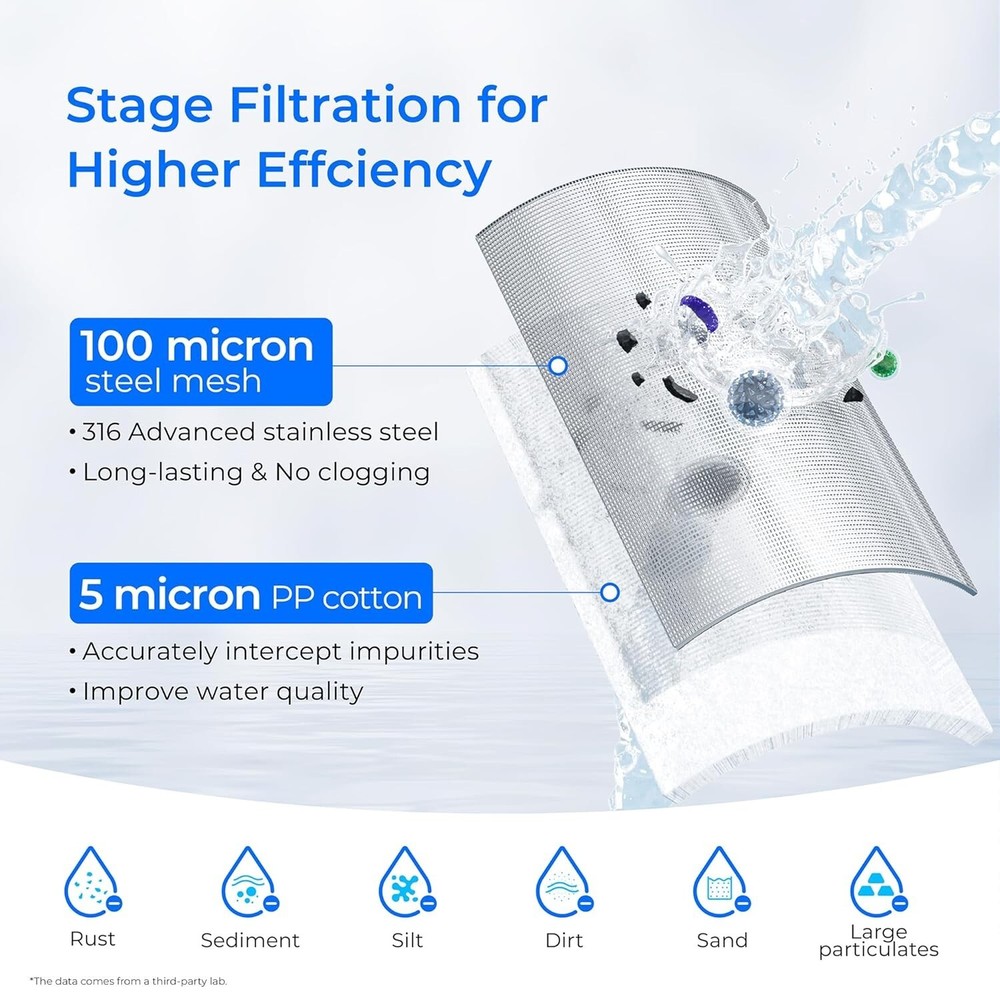 Stage Filtration for Higher Effciency

100 micron
steel mesh

• 316 Advanced stainless steel
• Long-lasting & No clogging

5 micron PP cotton

• Accurately intercept impurities
• Improve water quality

Rust
Sediment
Silt
Dirt
Sand
Large particulates

*The data comes from a third-party lab.