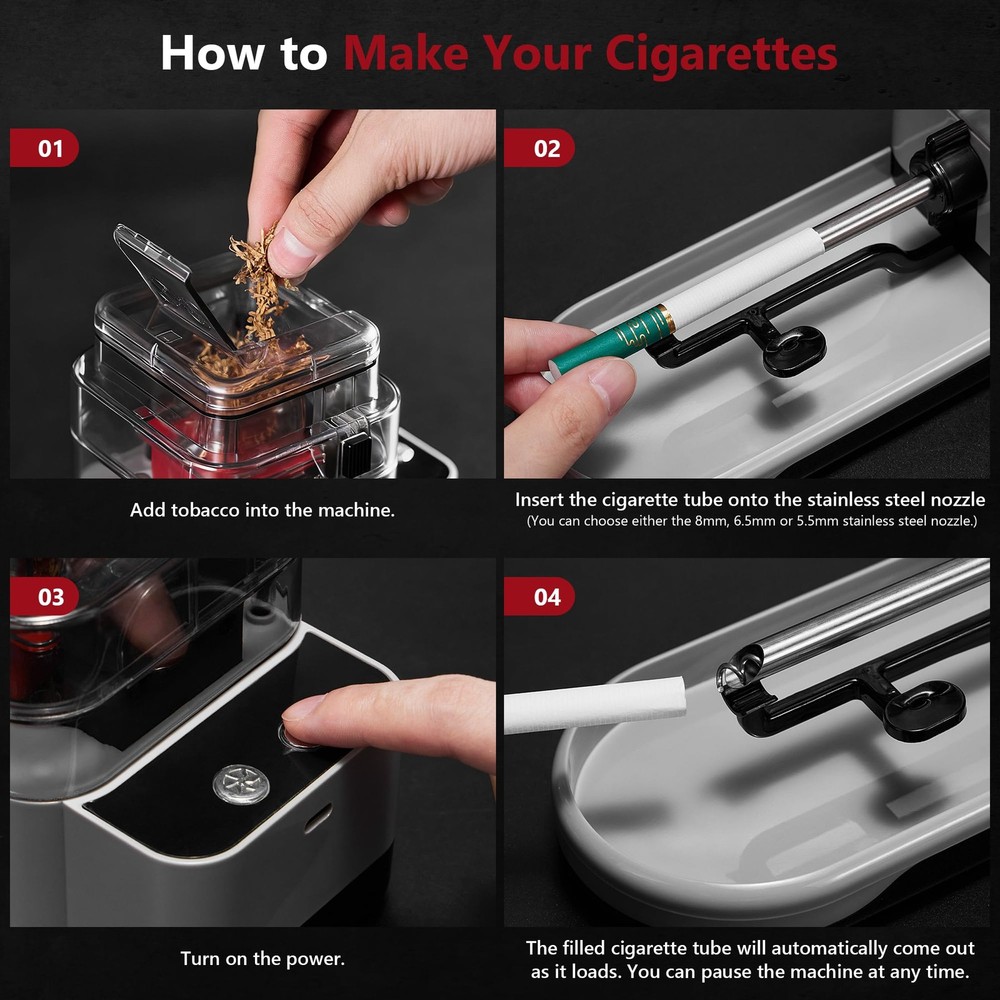 How to Make Your Cigarettes

01

Add tobacco into the machine.

02

Insert the cigarette tube onto the stainless steel nozzle
(You can choose either the 8mm, 6.5mm or 5.5mm stainless steel nozzle.)

03

Turn on the power.

04

The filled cigarette tube will automatically come out as it loads. You can pause the machine at any time.