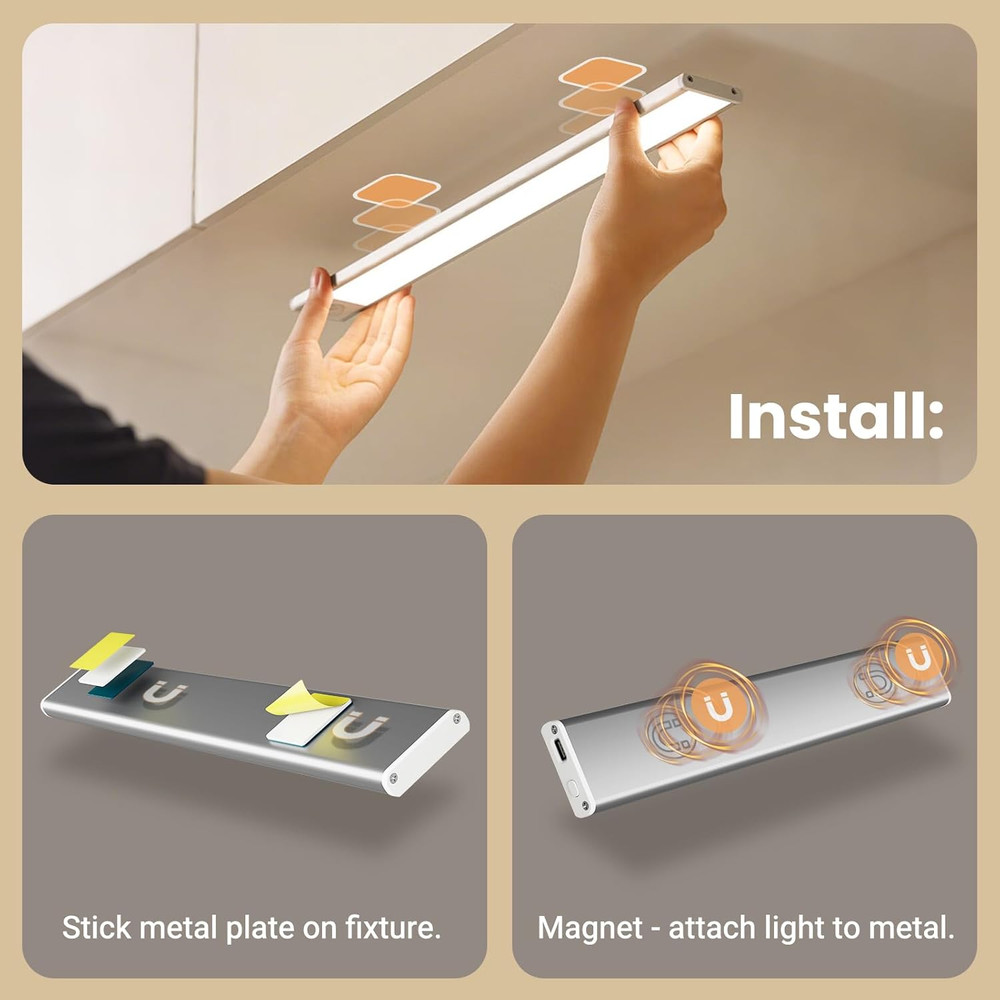 Install:

Stick metal plate on fixture.

Magnet - attach light to metal.