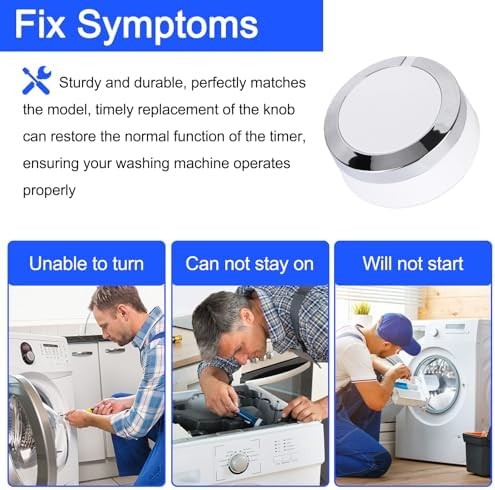 Fix Symptoms

Sturdy and durable, perfectly matches the model, timely replacement of the knob can restore the normal function of the timer, ensuring your washing machine operates properly

Unable to turn

Can not stay on

Will not start