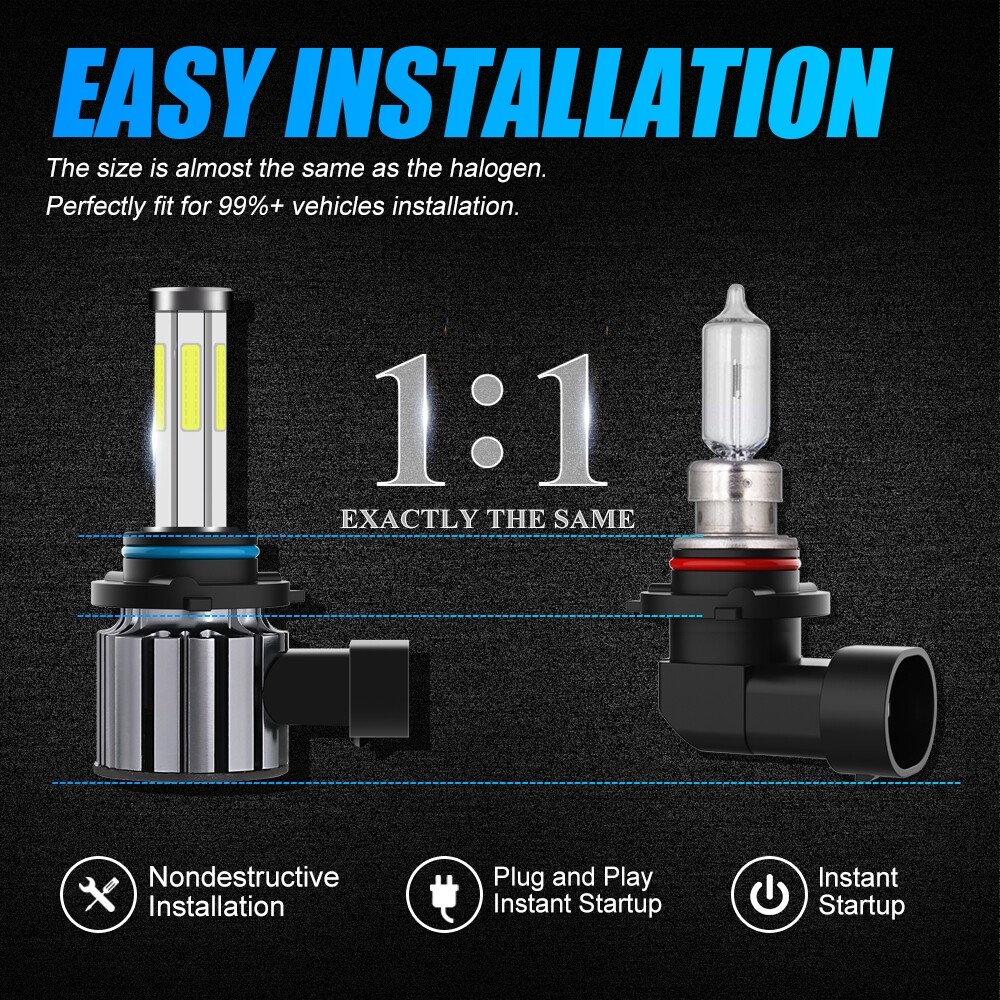 EASY INSTALLATION

The size is almost the same as the halogen.
Perfectly fit for 99%+ vehicles installation.

1:1
EXACTLY THE SAME

Nondestructive Installation

Plug and Play Instant Startup

Instant Startup