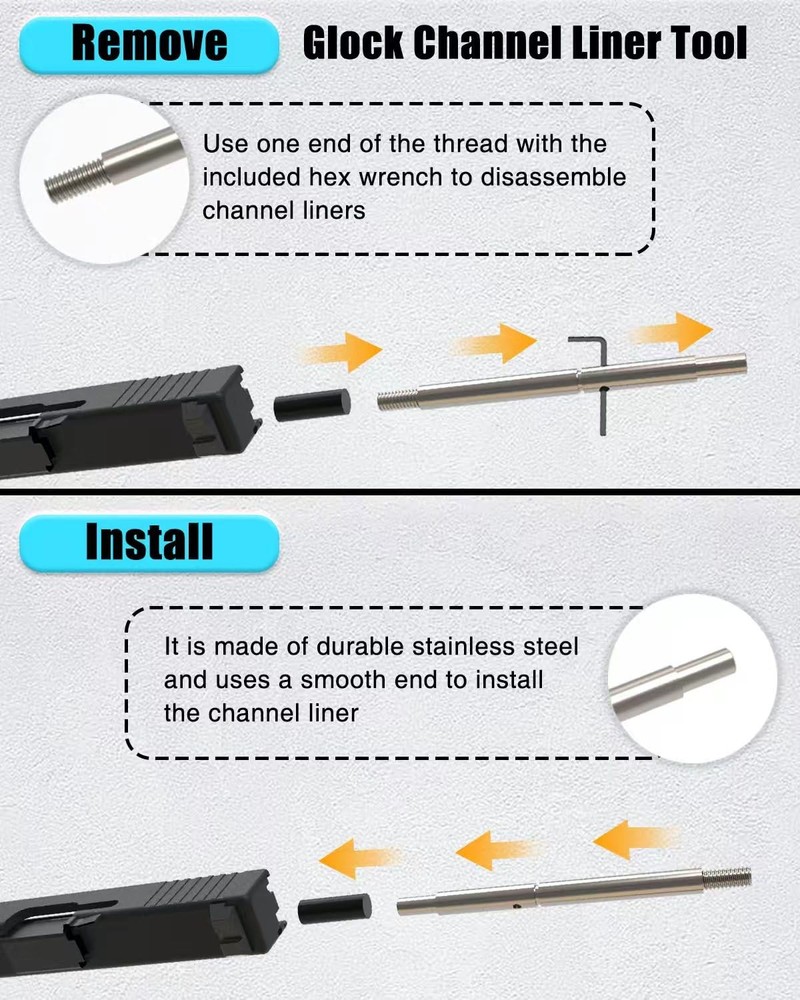 Remove

Glock Channel Liner Tool

Use one end of the thread with the included hex wrench to disassemble channel liners

Install

It is made of durable stainless steel and uses a smooth end to install the channel liner